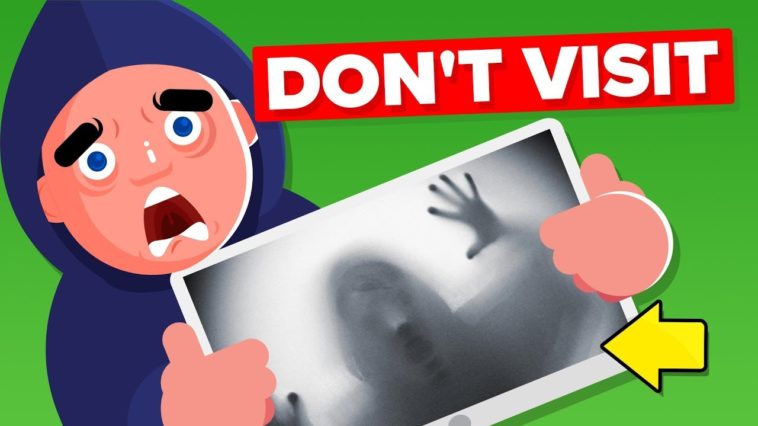 DON'T VISIT