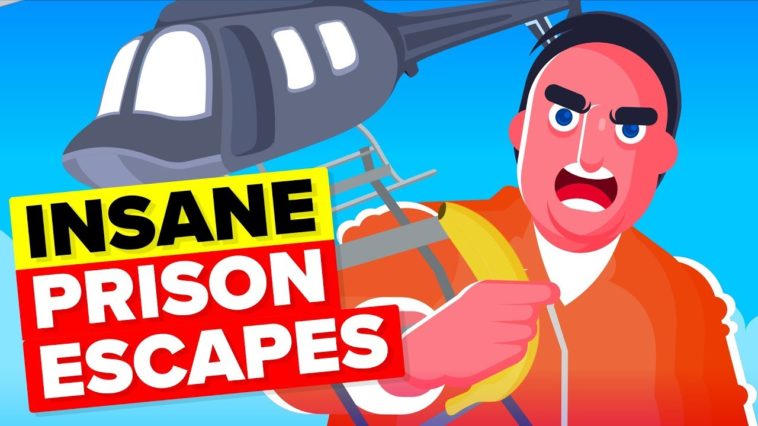 INSANE
PRISON
ESCAPES