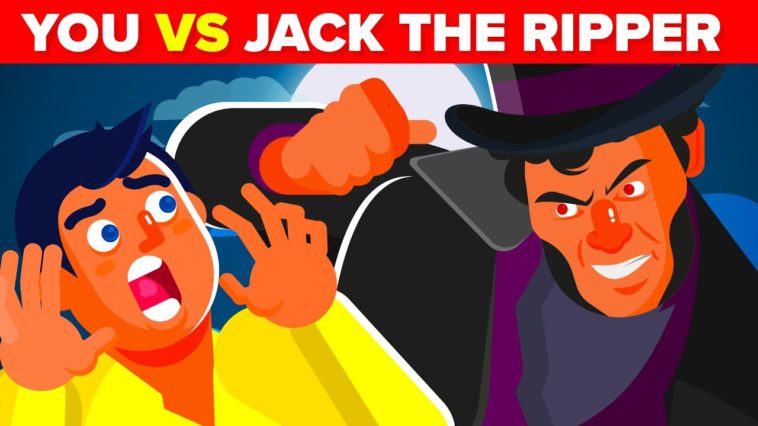 YOU VS JACK THE RIPPER