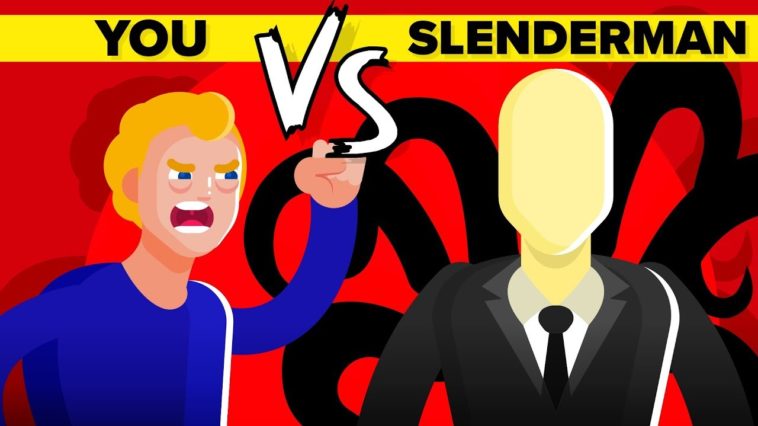 YOU VS SLENDERMAN