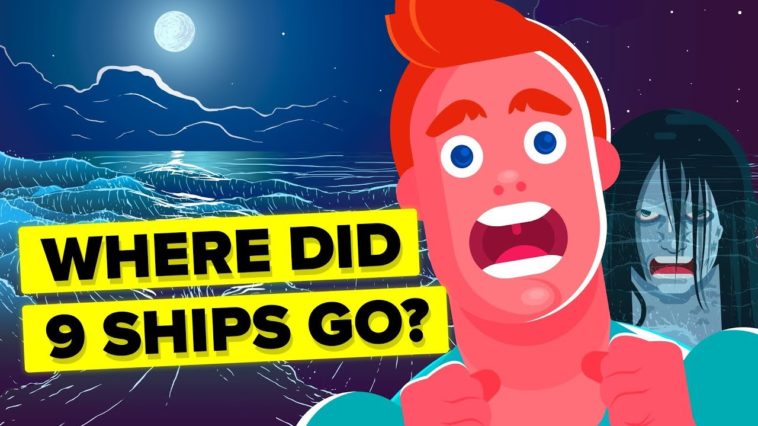 WHERE DID
9 SHIPS GO?