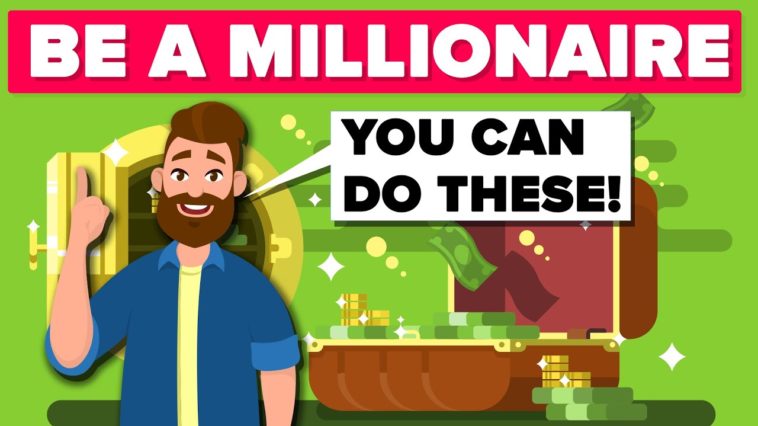 BE A MILLIONAIRE

YOU CAN DO THESE!