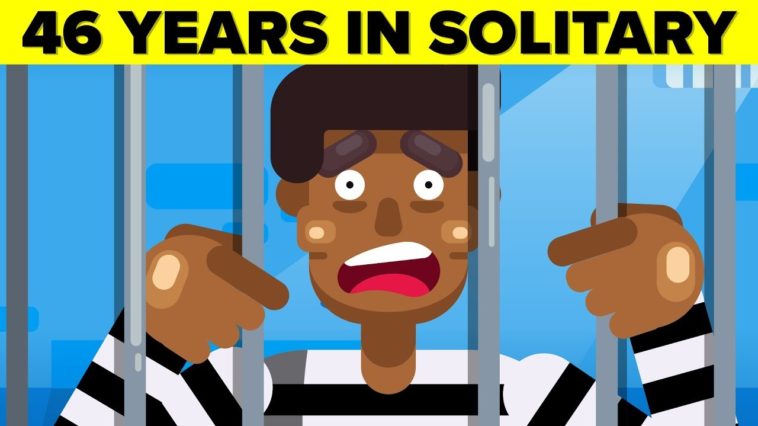 46 YEARS IN SOLITARY