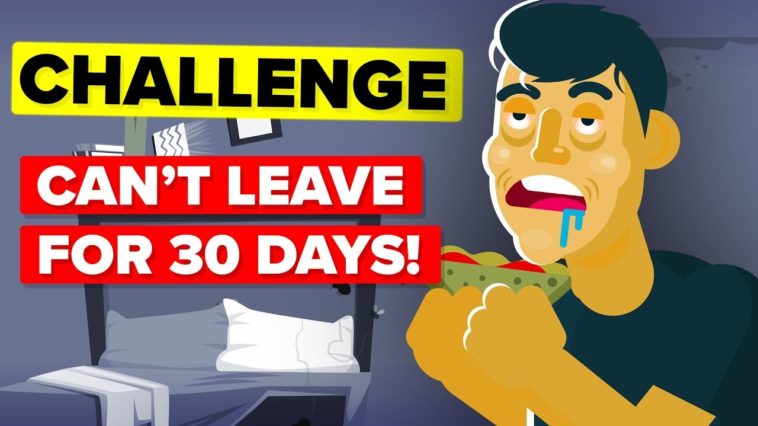 CHALLENGE
CAN'T LEAVE
FOR 30 DAYS!