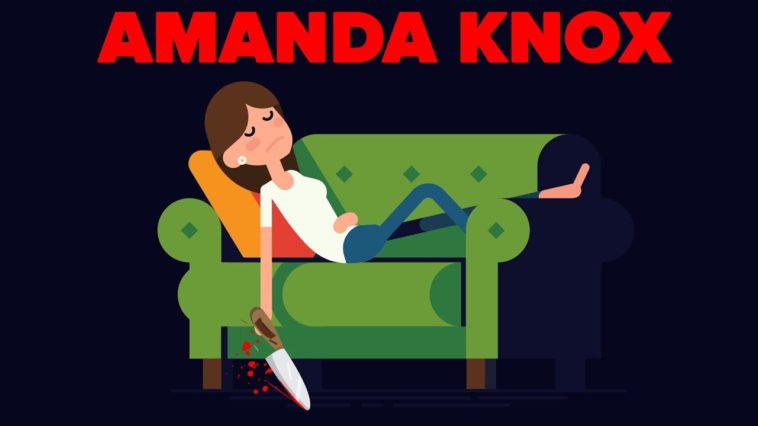 AMANDA KNOX