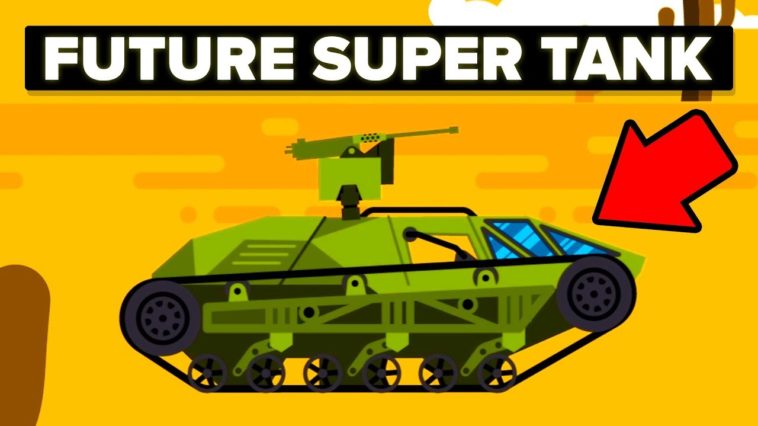 FUTURE SUPER TANK