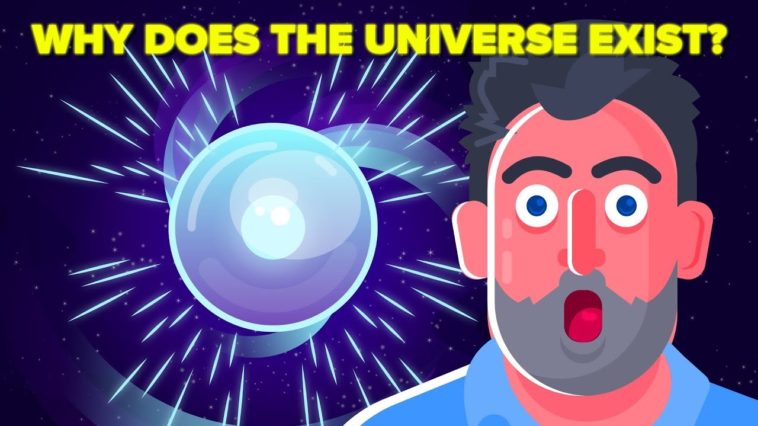 WHY DOES THE UNIVERSE EXIST?