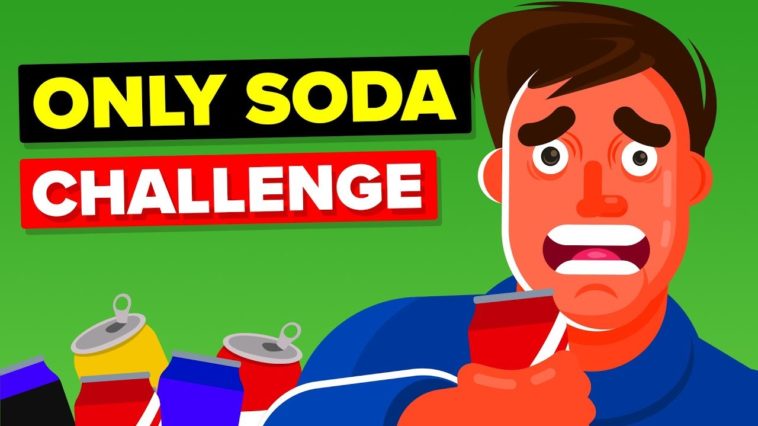 ONLY SODA
CHALLENGE