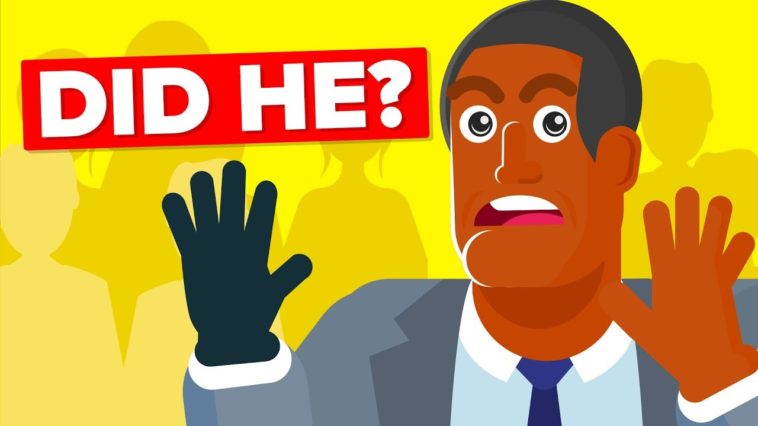 DID HE?