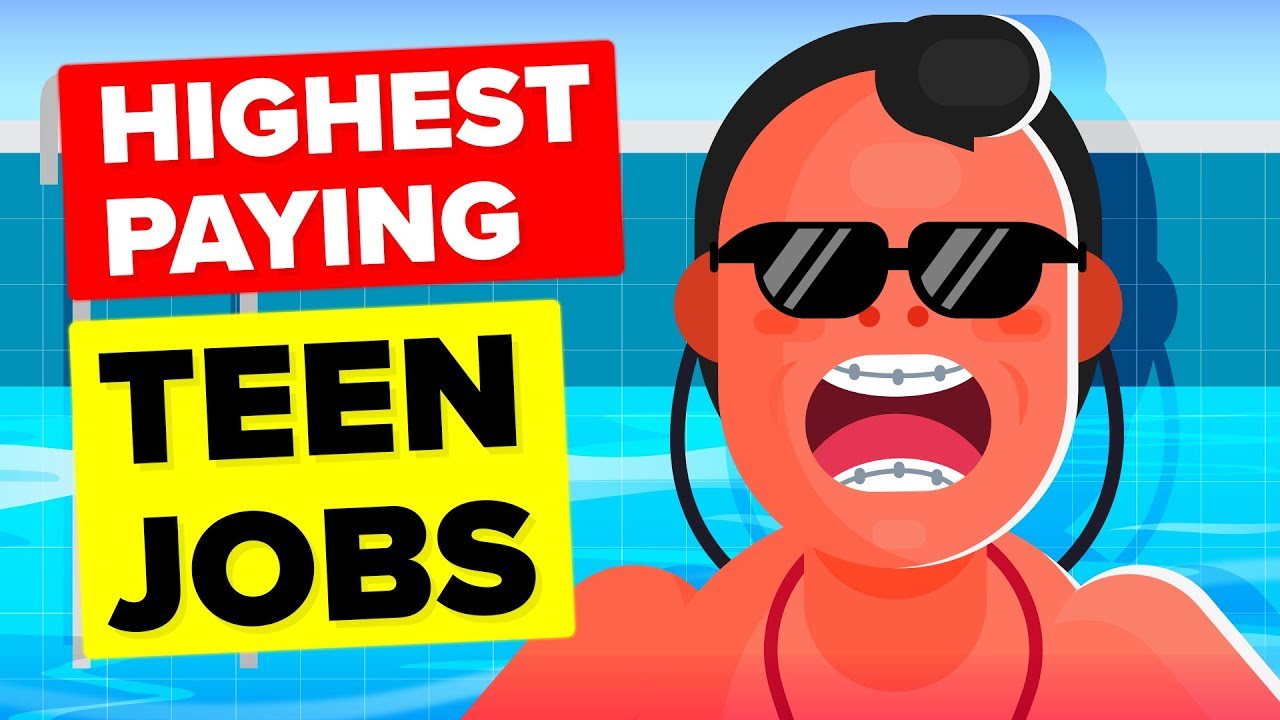 HIGHEST PAYING

TEEN JOBS