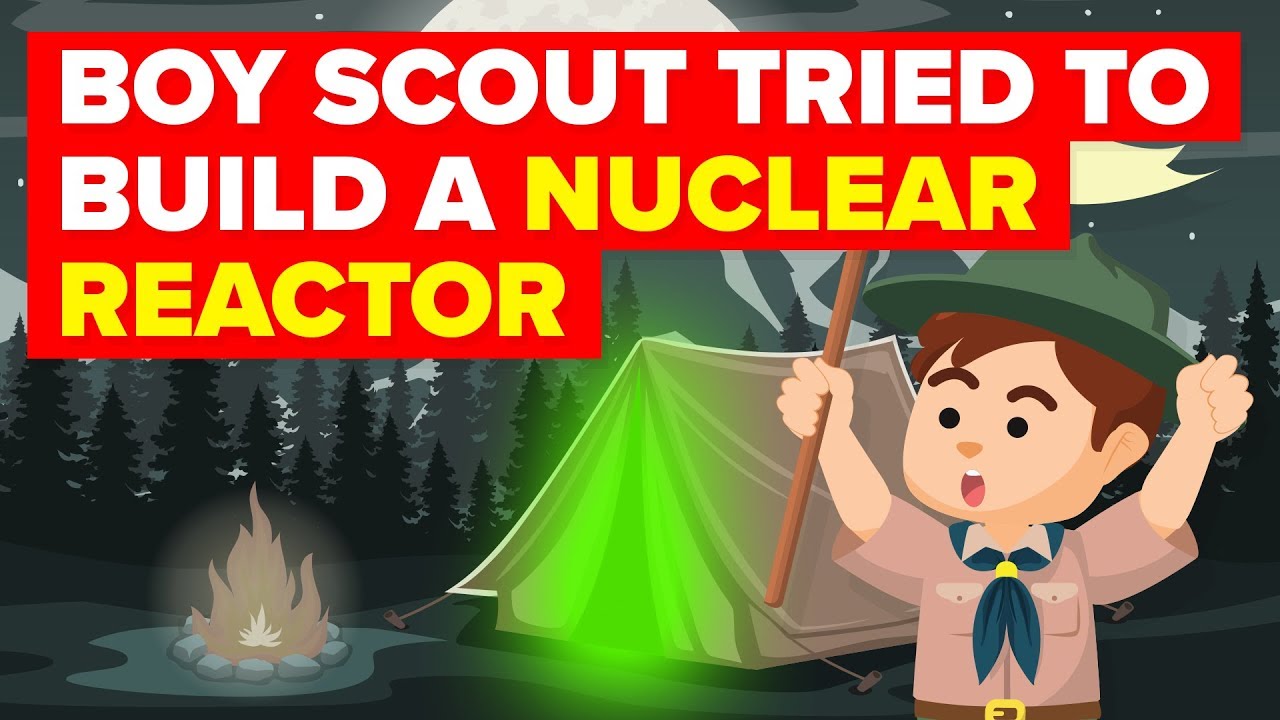 BOY SCOUT TRIED TO BUILD A NUCLEAR REACTOR