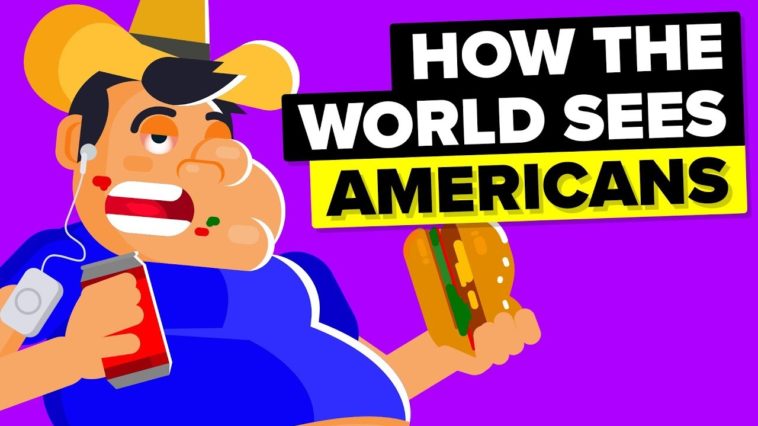 HOW THE
WORLD SEES
AMERICANS