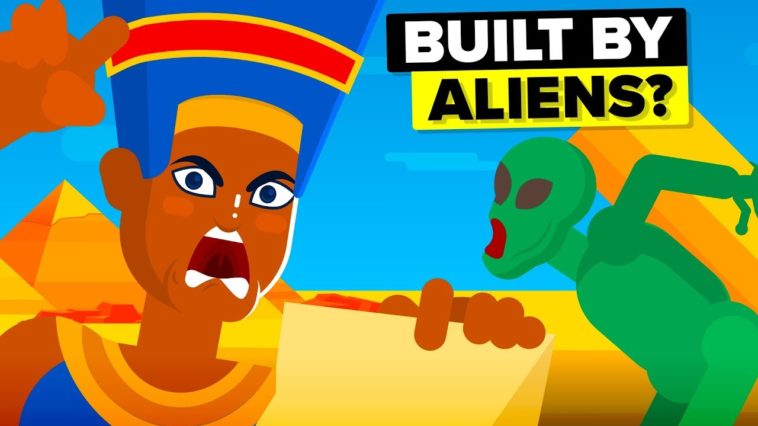 BUILT BY
ALIENS?