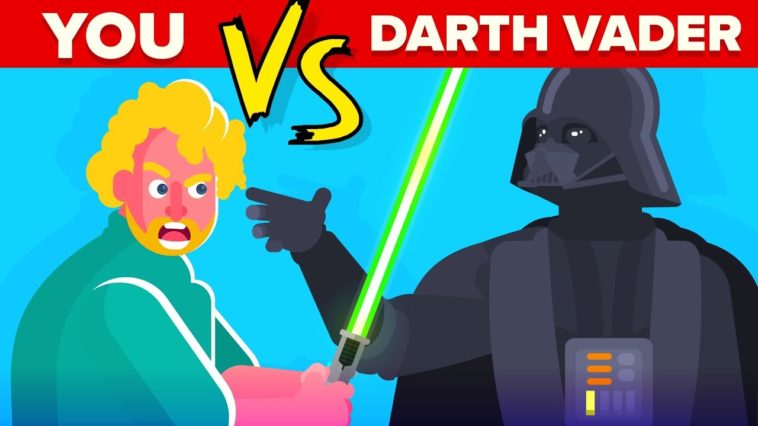 YOU VS DARTH VADER