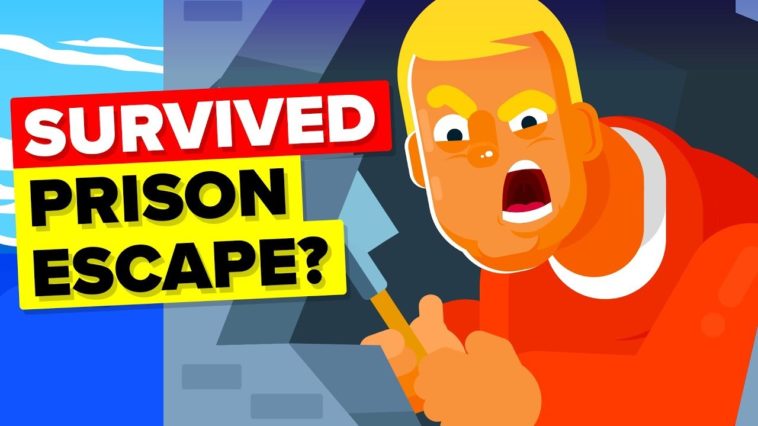 SURVIVED
PRISON
ESCAPE?