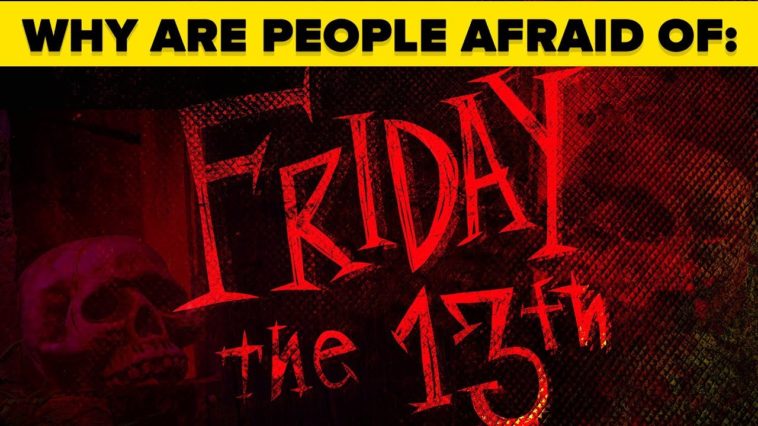 WHY ARE PEOPLE AFRAID OF:

FRIDAY the 13th