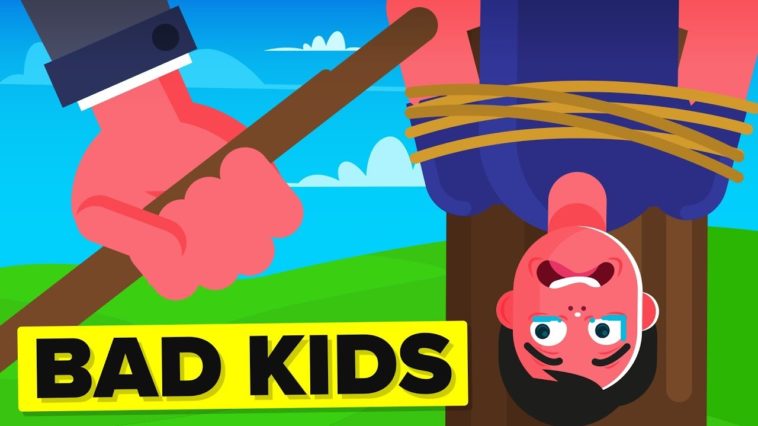 BAD KIDS