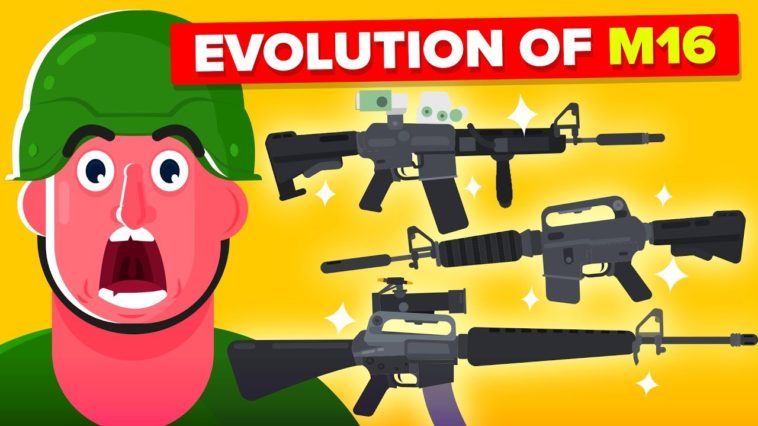 EVOLUTION OF M16