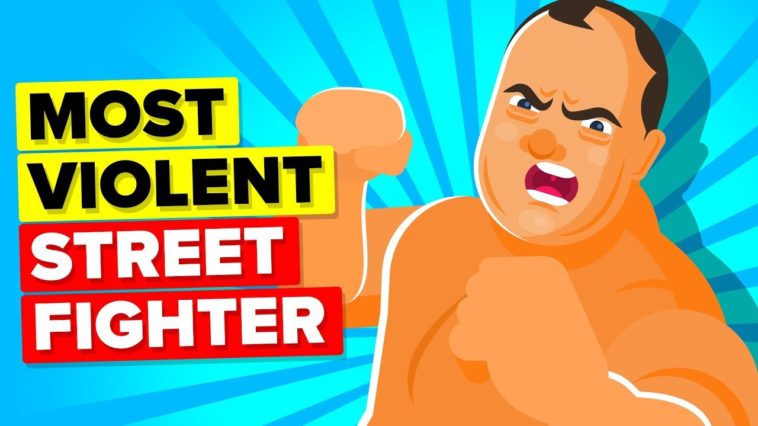 MOST
VIOLENT
STREET
FIGHTER