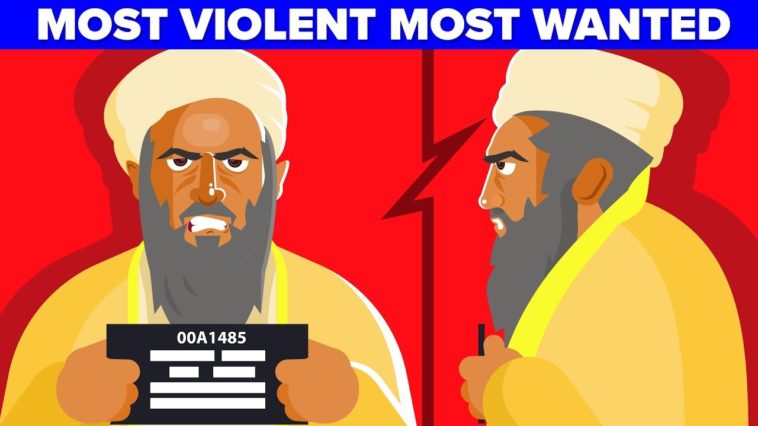 MOST VIOLENT MOST WANTED

00A1485