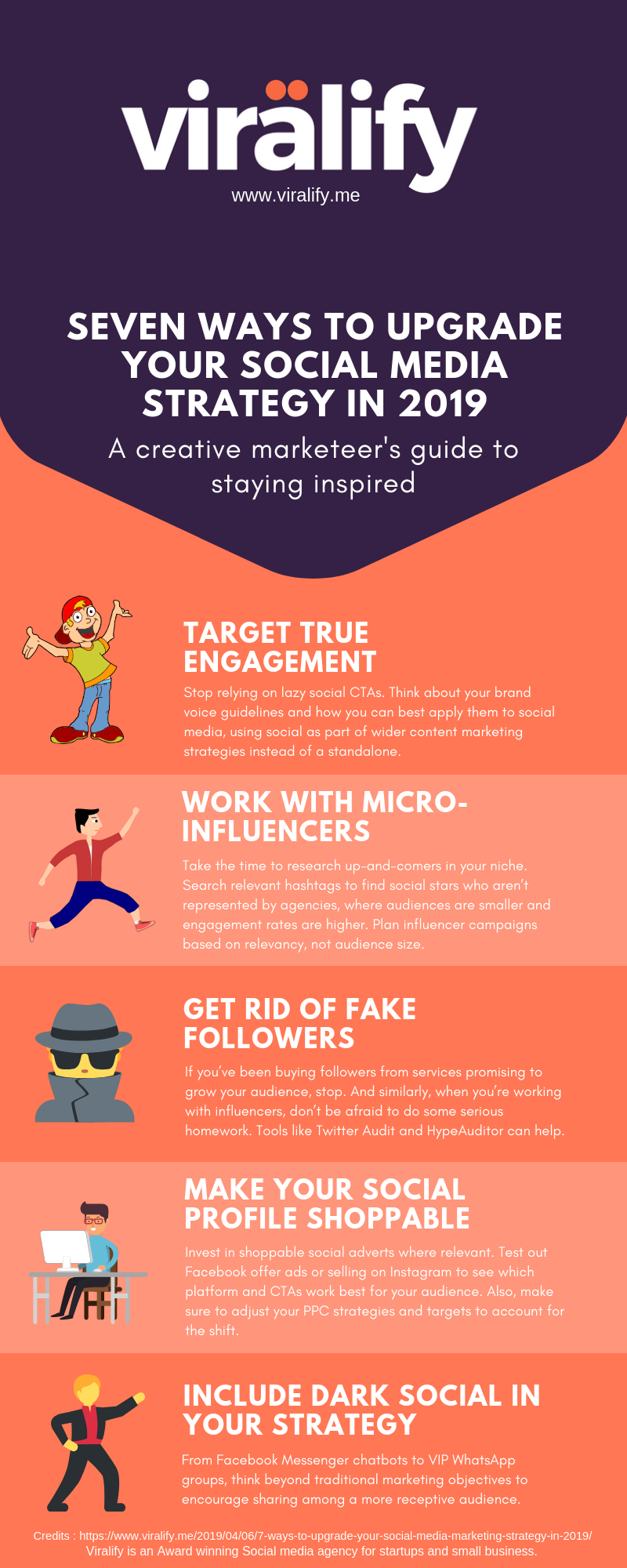 viralify

www.viralify.me

SEVEN WAYS TO UPGRADE YOUR SOCIAL MEDIA STRATEGY IN 2019

A creative marketeer's guide to staying inspired

TARGET TRUE ENGAGEMENT

Stop relying on lazy social CTAs. Think about your brand voice guidelines and how you can best apply them to social media, using social as part of wider content marketing strategies instead of a standalone.

WORK WITH MICRO-INFLUENCERS

Take the time to research up-and-comers in your niche. Search relevant hashtags to find social stars who aren't represented by agencies, where audiences are smaller and engagement rates are higher. Plan influencer campaigns based on relevancy, not audience size.

GET RID OF FAKE FOLLOWERS

If you've been buying followers from services promising to grow your audience, stop. And similarly, when you're working with influencers, don't be afraid to do some serious homework. Tools like Twitter Audit and HypeAuditor can help.

MAKE YOUR SOCIAL PROFILE SHOPPABLE

Invest in shoppable social adverts where relevant. Test out Facebook offer ads or selling on Instagram to see which platform and CTAs work best for your audience. Also, make sure to adjust your PPC strategies and targets to account for the shift.

INCLUDE DARK SOCIAL IN YOUR STRATEGY

From Facebook Messenger chatbots to VIP WhatsApp groups, think beyond traditional marketing objectives to encourage sharing among a more receptive audience.

Credits : https://www.viralify.me/2019/04/06/7-ways-to-upgrade-your-social-media-marketing-strategy-in-2019/
Viralify is an Award winning Social media agency for startups and small business.