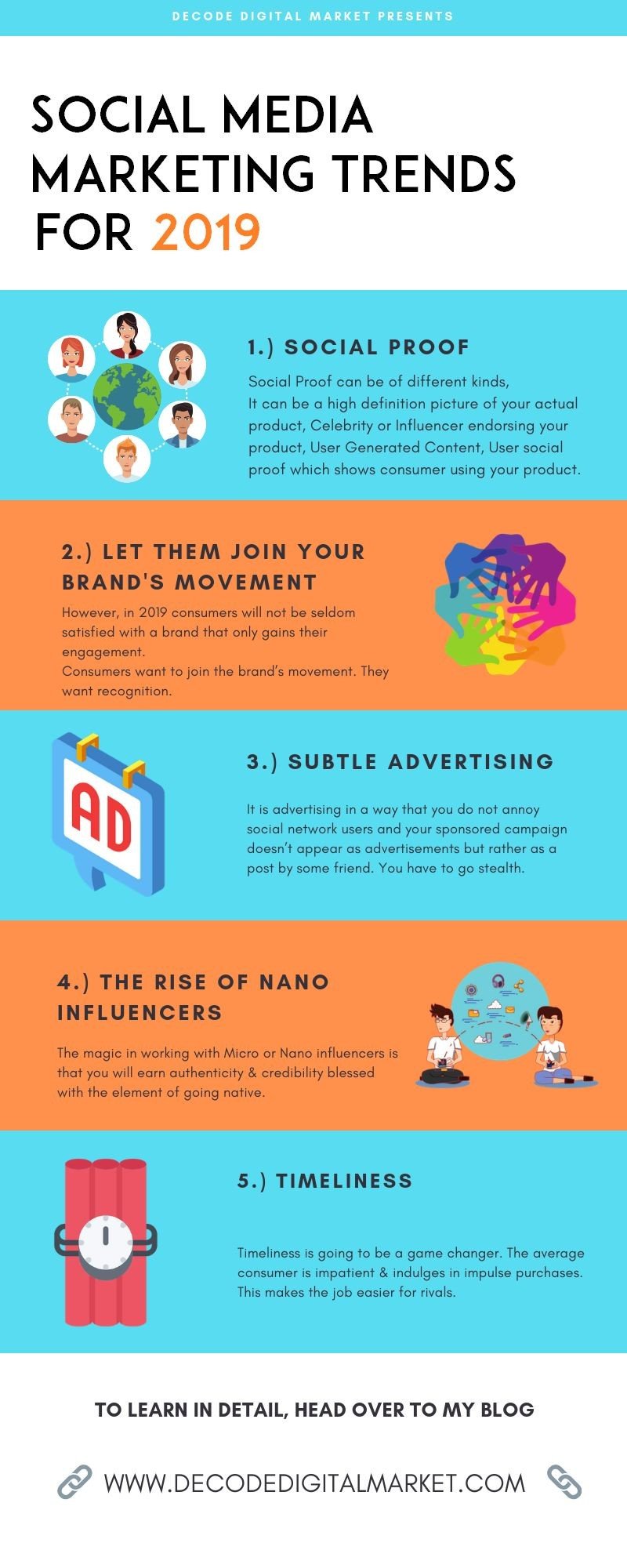 DECODE DIGITAL MARKET PRESENTS

SOCIAL MEDIA MARKETING TRENDS FOR 2019

1.) SOCIAL PROOF

Social Proof can be of different kinds,
It can be a high definition picture of your actual product, Celebrity or Influencer endorsing your product, User Generated Content, User social proof which shows consumer using your product.

2.) LET THEM JOIN YOUR BRAND'S MOVEMENT

However, in 2019 consumers will not be seldom satisfied with a brand that only gains their engagement.
Consumers want to join the brand's movement. They want recognition.

AD

3.) SUBTLE ADVERTISING

It is advertising in a way that you do not annoy social network users and your sponsored campaign doesn't appear as advertisements but rather as a post by some friend. You have to go stealth.

4.) THE RISE OF NANO INFLUENCERS

The magic in working with Micro or Nano influencers is that you will earn authenticity & credibility blessed with the element of going native.

5.) TIMELINESS

Timeliness is going to be a game changer. The average consumer is impatient & indulges in impulse purchases. This makes the job easier for rivals.

TO LEARN IN DETAIL, HEAD OVER TO MY BLOG

WWW.DECODEDIGITALMARKET.COM