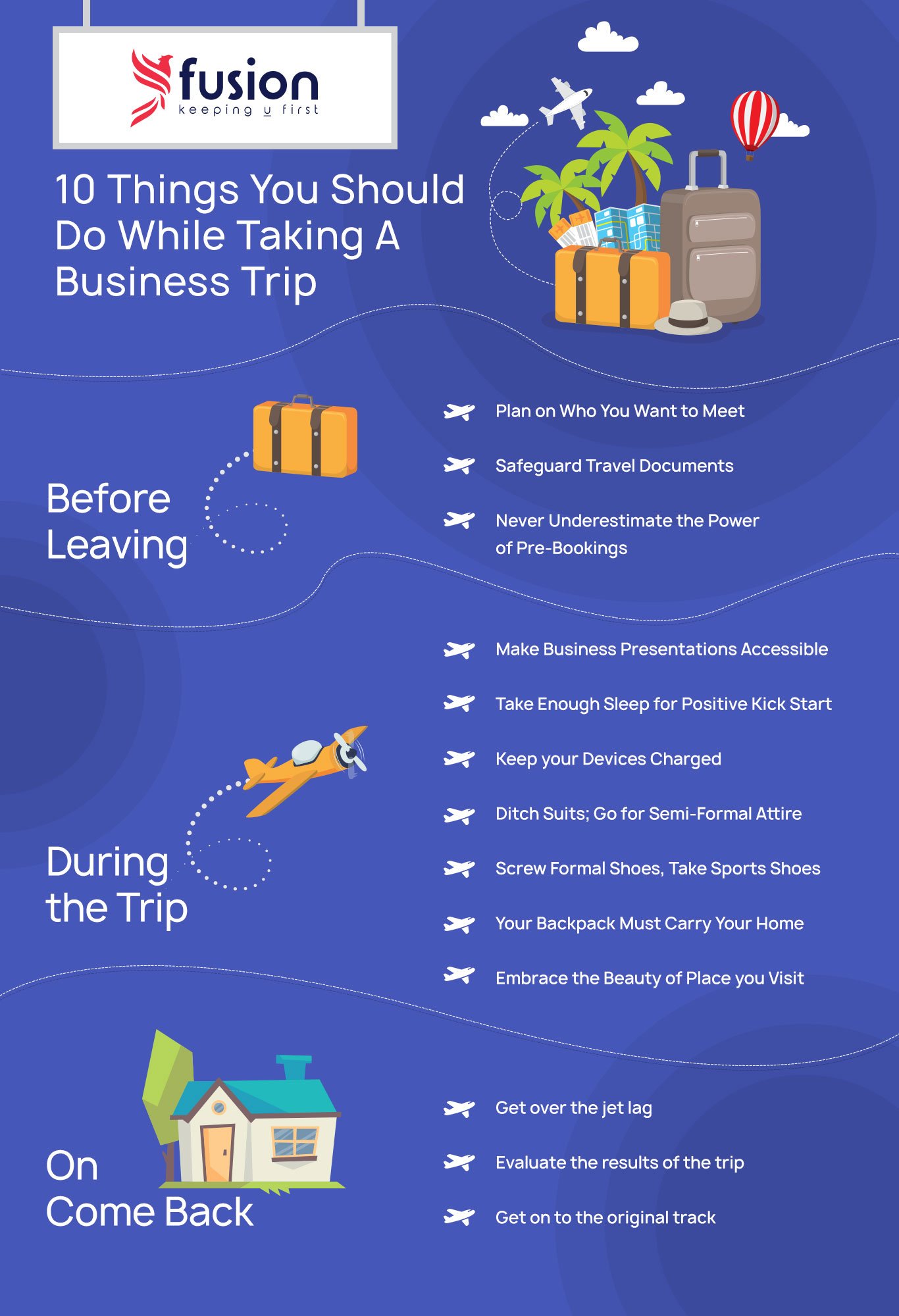 fusion
keeping u first

10 Things You Should Do While Taking A Business Trip

Before Leaving

Plan on Who You Want to Meet

Safeguard Travel Documents

Never Underestimate the Power of Pre-Bookings

During the Trip

Make Business Presentations Accessible

Take Enough Sleep for Positive Kick Start

Keep your Devices Charged

Ditch Suits; Go for Semi-Formal Attire

Screw Formal Shoes, Take Sports Shoes

Your Backpack Must Carry Your Home

Embrace the Beauty of Place you Visit

On Come Back

Get over the jet lag

Evaluate the results of the trip

Get on to the original track