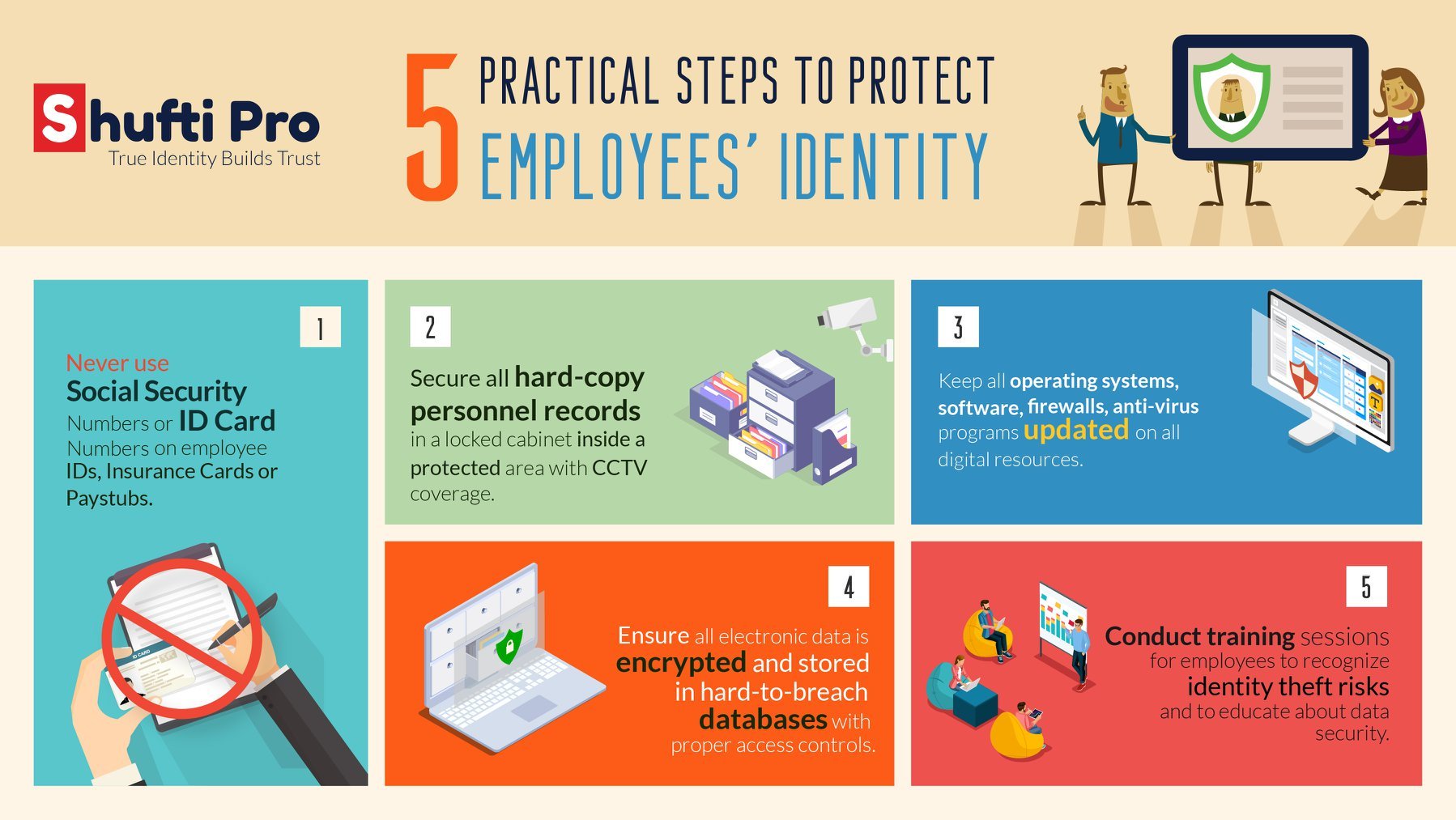 Shufti Pro
True Identity Builds Trust

5 PRACTICAL STEPS TO PROTECT EMPLOYEES' IDENTITY

1

Never use Social Security Numbers or ID Card Numbers on employee IDs, Insurance Cards or Paystubs.

ID CARD

2

Secure all hard-copy personnel records in a locked cabinet inside a protected area with CCTV coverage.

3

Keep all operating systems, software, firewalls, anti-virus programs updated on all digital resources.

4

Ensure all electronic data is encrypted and stored in hard-to-breach databases with proper access controls.

5

Conduct training sessions for employees to recognize identity theft risks and to educate about data security.