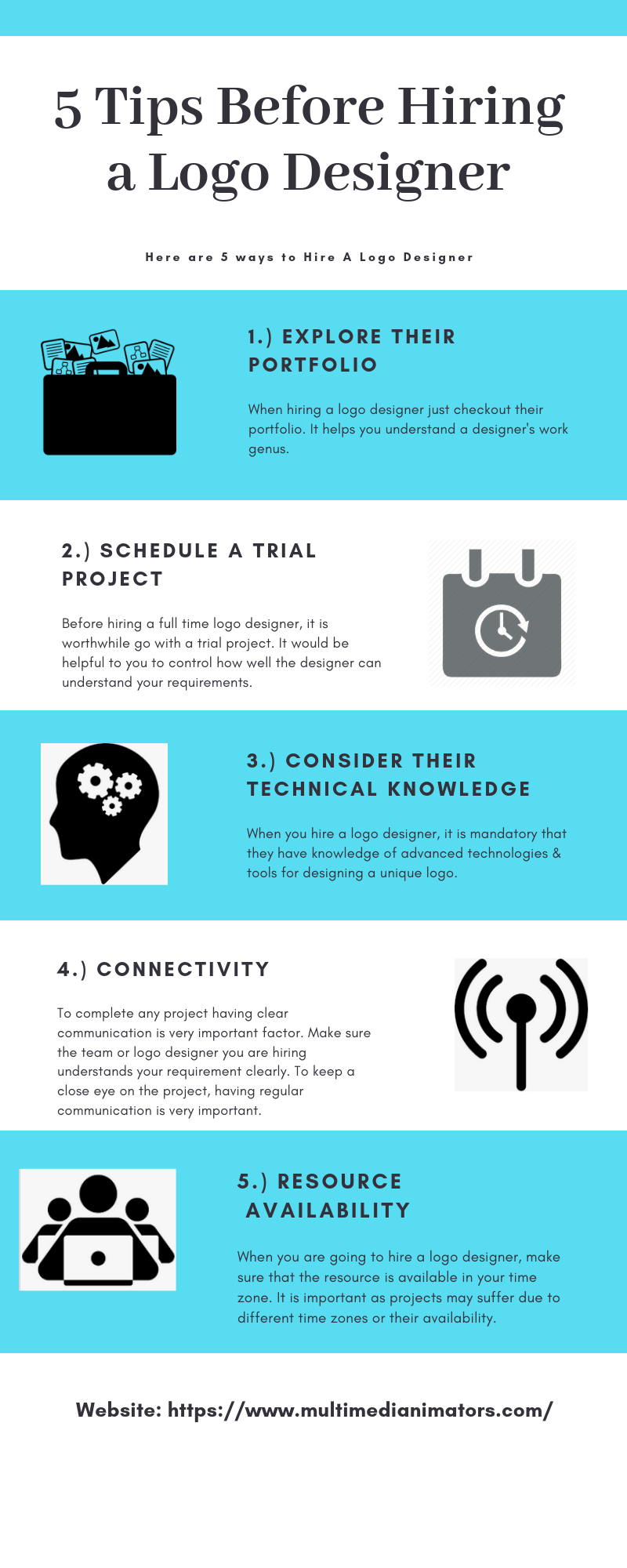 5 Tips Before Hiring a Logo Designer

Here are 5 ways to Hire A Logo Designer

1.) EXPLORE THEIR PORTFOLIO

When hiring a logo designer just checkout their portfolio. It helps you understand a designer's work genus.

2.) SCHEDULE A TRIAL PROJECT

Before hiring a full time logo designer, it is worthwhile go with a trial project. It would be helpful to you to control how well the designer can understand your requirements.

3.) CONSIDER THEIR TECHNICAL KNOWLEDGE

When you hire a logo designer, it is mandatory that they have knowledge of advanced technologies & tools for designing a unique logo.

4.) CONNECTIVITY

To complete any project having clear communication is very important factor. Make sure the team or logo designer you are hiring understands your requirement clearly. To keep a close eye on the project, having regular communication is very important.

5.) RESOURCE AVAILABILITY

When you are going to hire a logo designer, make sure that the resource is available in your time zone. It is important as projects may suffer due to different time zones or their availability.

Website: https://www.multimedianimators.com/