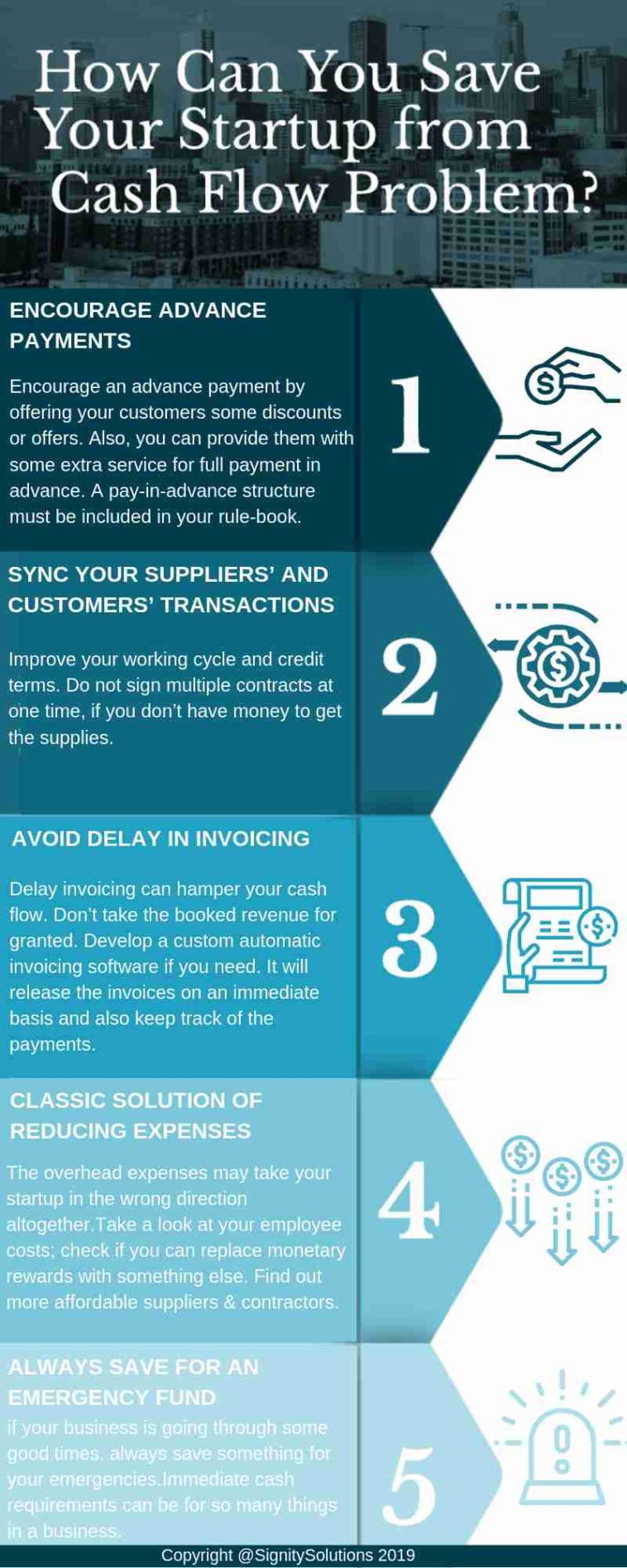 How Can You Save Your Startup from Cash Flow Problem?

ENCOURAGE ADVANCE PAYMENTS

Encourage an advance payment by offering your customers some discounts or offers. Also, you can provide them with some extra service for full payment in advance. A pay-in-advance structure must be included in your rule-book.

1

SYNC YOUR SUPPLIERS' AND CUSTOMERS' TRANSACTIONS

Improve your working cycle and credit terms. Do not sign multiple contracts at one time, if you don't have money to get the supplies.

2

AVOID DELAY IN INVOICING

Delay invoicing can hamper your cash flow. Don't take the booked revenue for granted. Develop a custom automatic invoicing software if you need. It will release the invoices on an immediate basis and also keep track of the payments.

3

CLASSIC SOLUTION OF REDUCING EXPENSES

The overhead expenses may take your startup in the wrong direction altogether.Take a look at your employee costs; check if you can replace monetary rewards with something else. Find out more affordable suppliers & contractors.

4

ALWAYS SAVE FOR AN EMERGENCY FUND

if your business is going through some good times, always save something for your emergencies.Immediate cash requirements can be for so many things in a business.

5

Copyright @SignitySolutions 2019