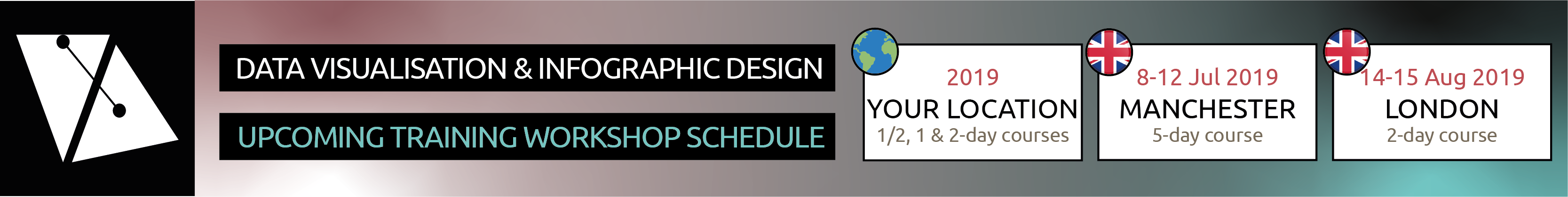 DATA VISUALISATION & INFOGRAPHIC DESIGN

UPCOMING TRAINING WORKSHOP SCHEDULE

2019
YOUR LOCATION
1/2, 1 & 2-day courses

8-12 Jul 2019
MANCHESTER
5-day course

14-15 Aug 2019
LONDON
2-day course