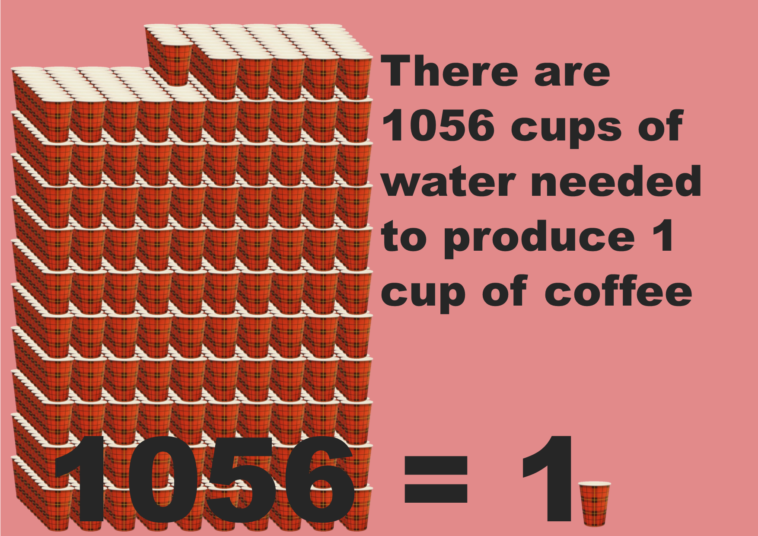 There are 1056 cups of water needed to produce 1 cup of coffee

1056 = 1