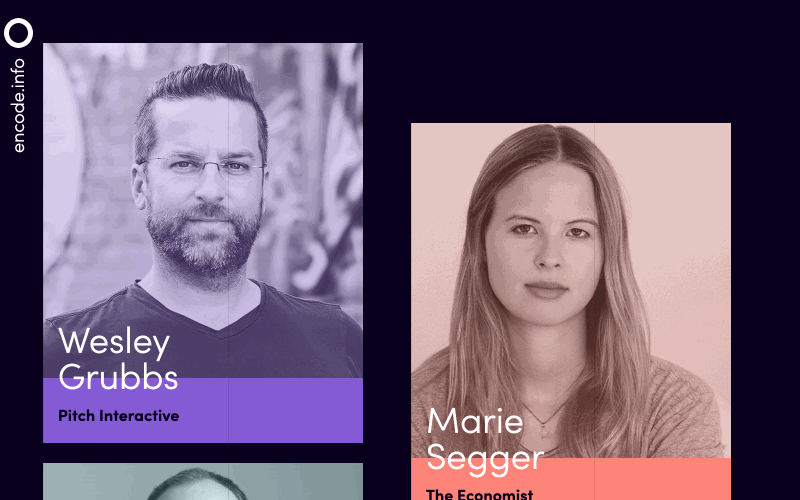 encode.info

Wesley Grubbs

Pitch Interactive

Marie Segger

The Economist