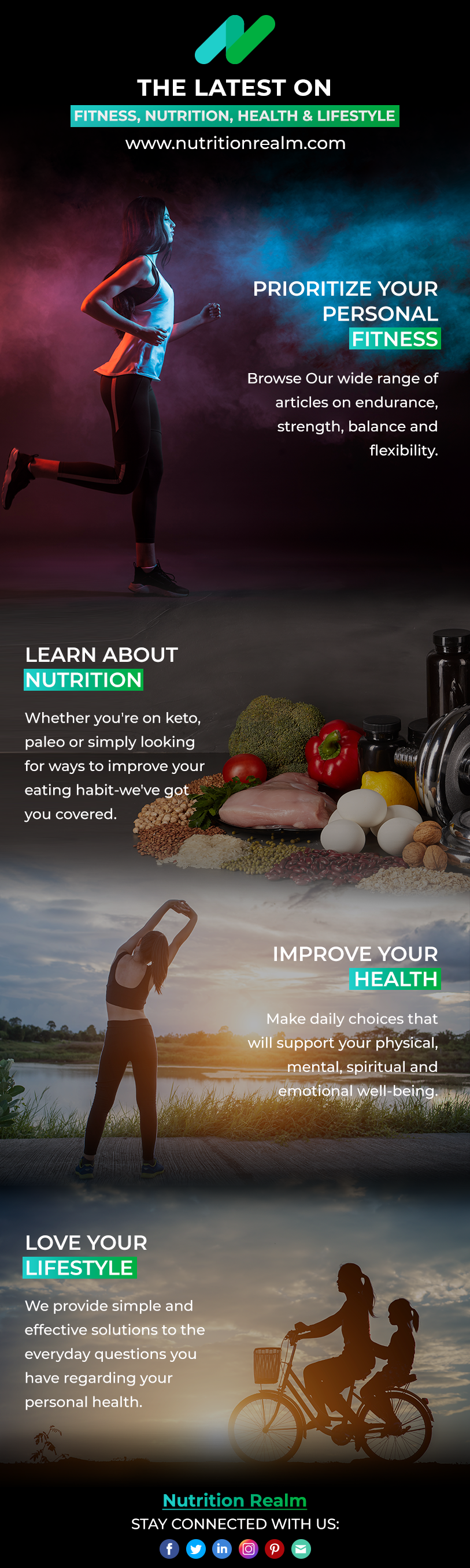 THE LATEST ON
FITNESS, NUTRITION, HEALTH & LIFESTYLE
www.nutritionrealm.com

PRIORITIZE YOUR PERSONAL FITNESS

Browse Our wide range of articles on endurance, strength, balance and flexibility.

LEARN ABOUT NUTRITION

Whether you're on keto, paleo or simply looking for ways to improve your eating habit-we've got you covered.

IMPROVE YOUR HEALTH

Make daily choices that will support your physical, mental, spiritual and emotional well-being.

LOVE YOUR LIFESTYLE

We provide simple and effective solutions to the everyday questions you have regarding your personal health.

Nutrition Realm
STAY CONNECTED WITH US: