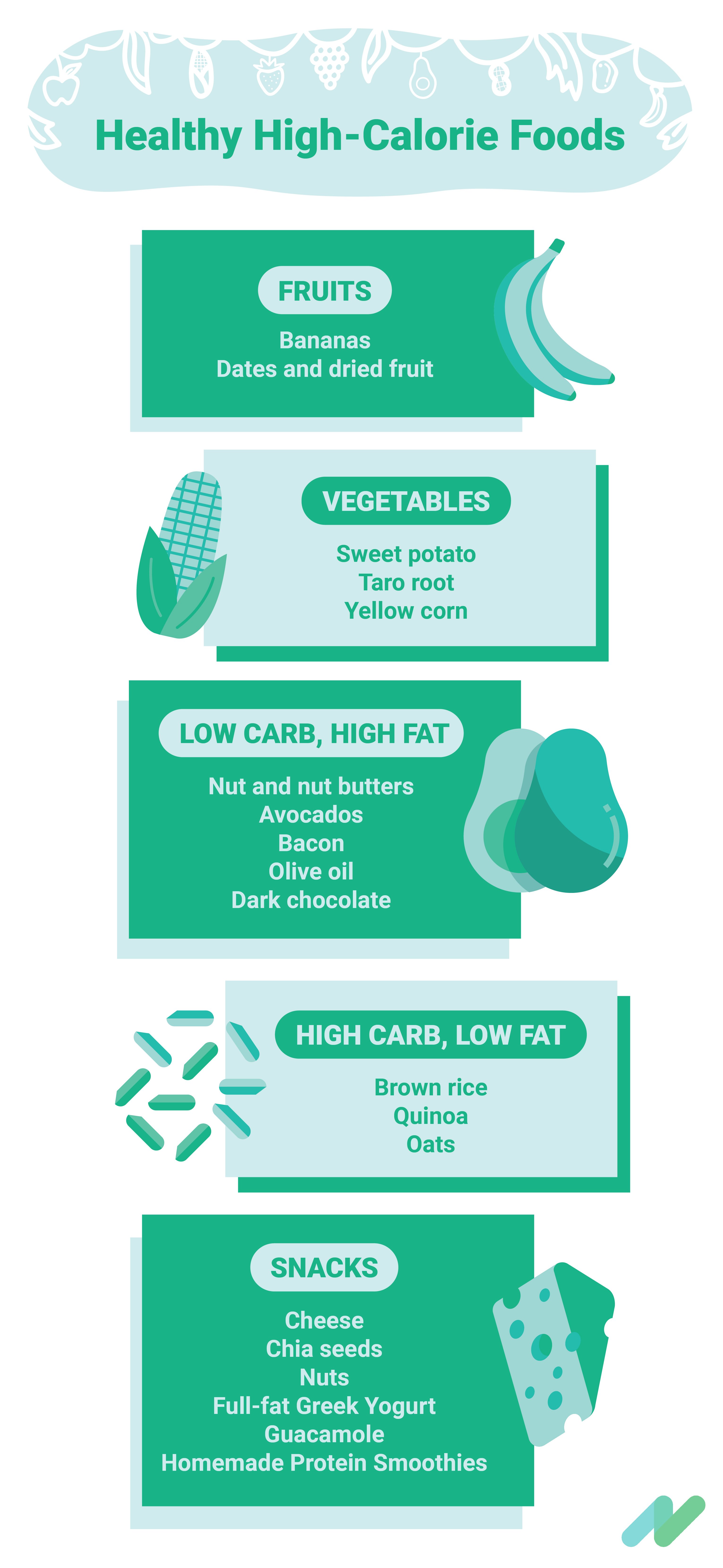 Healthy High-Calorie Foods

FRUITS
Bananas
Dates and dried fruit

VEGETABLES
Sweet potato
Taro root
Yellow corn

LOW CARB, HIGH FAT
Nut and nut butters
Avocados
Bacon
Olive oil
Dark chocolate

HIGH CARB, LOW FAT
Brown rice
Quinoa
Oats

SNACKS
Cheese
Chia seeds
Nuts
Full-fat Greek Yogurt
Guacamole
Homemade Protein Smoothies