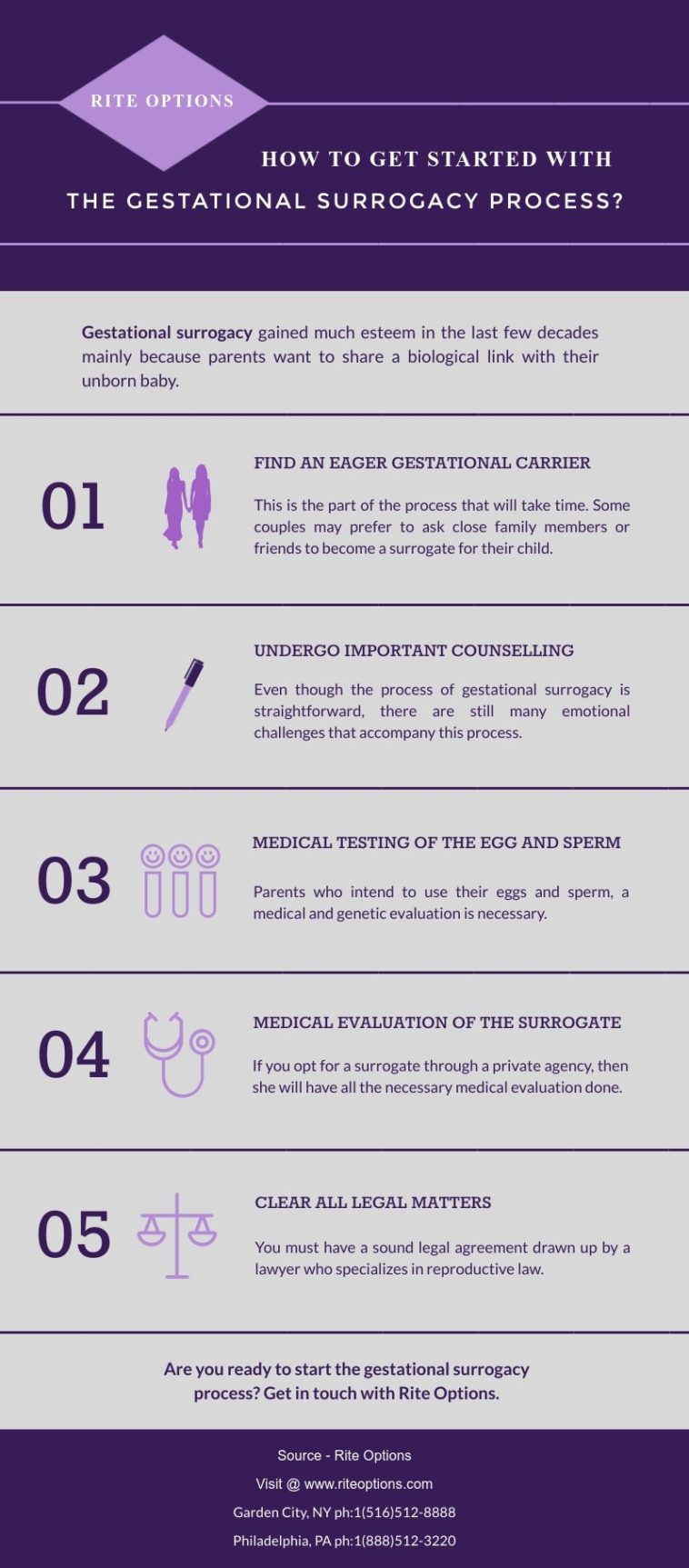 RITE OPTIONS

HOW TO GET STARTED WITH

THE GESTATIONAL SURROGACY PROCESS?

Gestational surrogacy gained much esteem in the last few decades mainly because parents want to share a biological link with their unborn baby.

01

FIND AN EAGER GESTATIONAL CARRIER

This is the part of the process that will take time. Some couples may prefer to ask close family members or friends to become a surrogate for their child.

02

UNDERGO IMPORTANT COUNSELLING

Even though the process of gestational surrogacy is straightforward, there are still many emotional challenges that accompany this process.

03

MEDICAL TESTING OF THE EGG AND SPERM

Parents who intend to use their eggs and sperm, a medical and genetic evaluation is necessary.

04

MEDICAL EVALUATION OF THE SURROGATE

If you opt for a surrogate through a private agency, then she will have all the necessary medical evaluation done.

05

CLEAR ALL LEGAL MATTERS

You must have a sound legal agreement drawn up by a lawyer who specializes in reproductive law.

Are you ready to start the gestational surrogacy process? Get in touch with Rite Options.

Source - Rite Options

Visit @ www.riteoptions.com

Garden City, NY ph:1(516)512-8888

Philadelphia, PA ph:1(888)512-3220