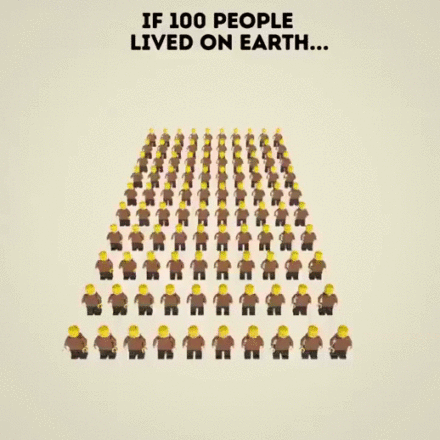 IF 100 PEOPLE LIVED ON EARTH...