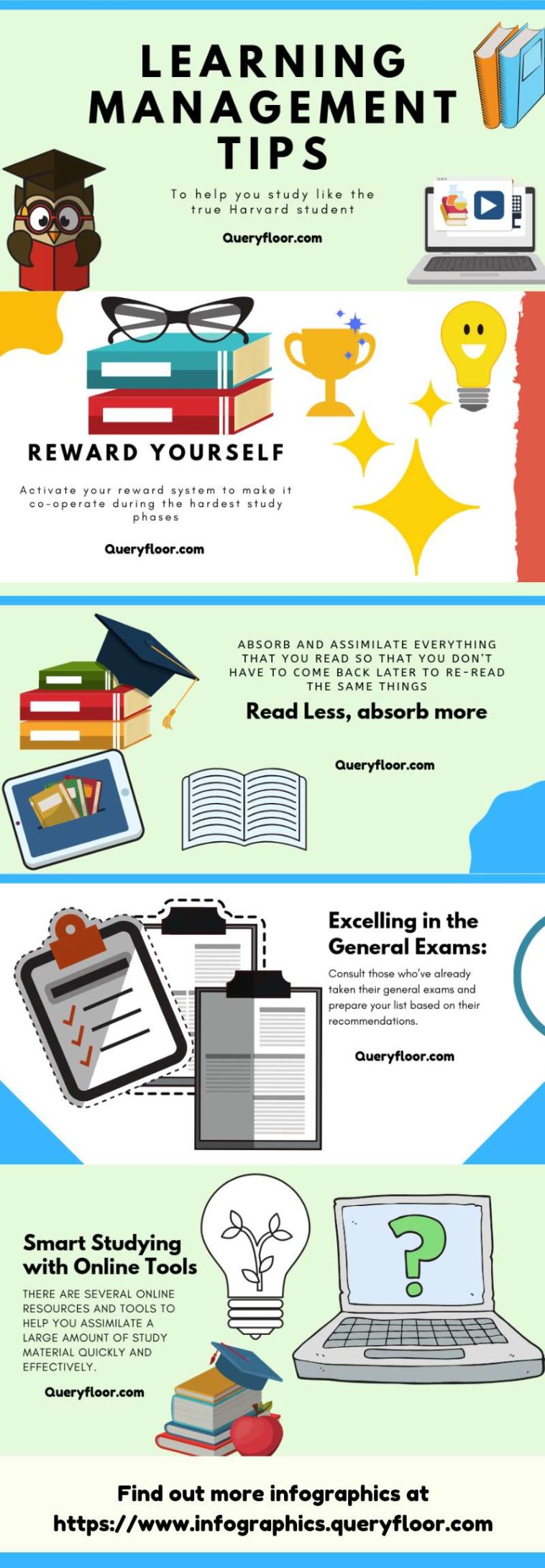 LEARNING MANAGEMENT TIPS

To help you study like the true Harvard student

Queryfloor.com

REWARD YOURSELF

Activate your reward system to make it co-operate during the hardest study phases

Queryfloor.com

ABSORB AND ASSIMILATE EVERYTHING THAT YOU READ SO THAT YOU DON'T HAVE TO COME BACK LATER TO RE-READ THE SAME THINGS

Read Less, absorb more

Queryfloor.com

Excelling in the General Exams:

Consult those who've already taken their general exams and prepare your list based on their recommendations.

Queryfloor.com

Smart Studying with Online Tools

THERE ARE SEVERAL ONLINE RESOURCES AND TOOLS TO HELP YOU ASSIMILATE A LARGE AMOUNT OF STUDY MATERIAL QUICKLY AND EFFECTIVELY.

Queryfloor.com

Find out more infographics at https://www.infographics.queryfloor.com