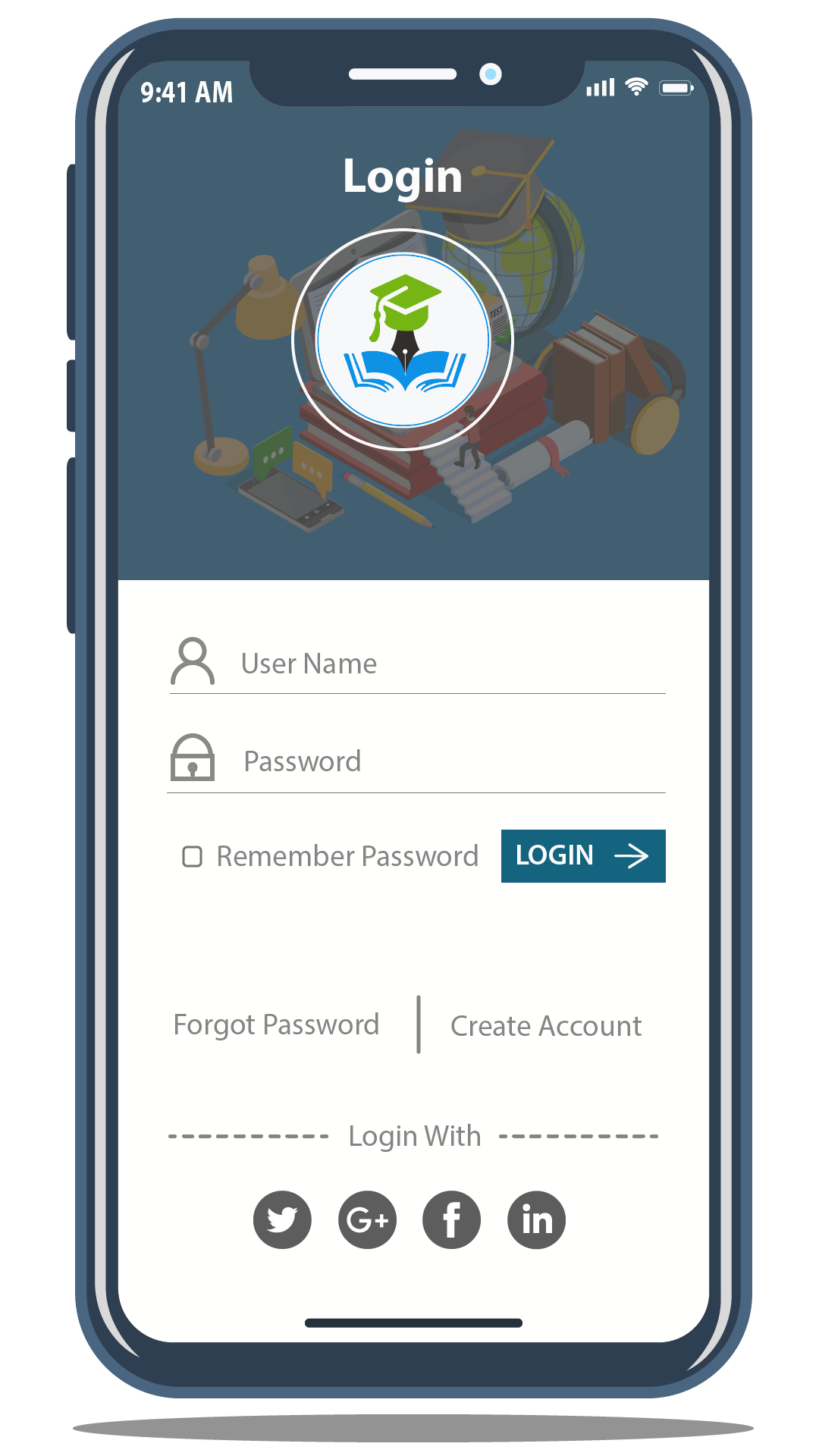 9:41 AM

Login

TEST

User Name

Password

Remember Password

LOGIN

Forgot Password

Create Account

Login With

G+

f

in