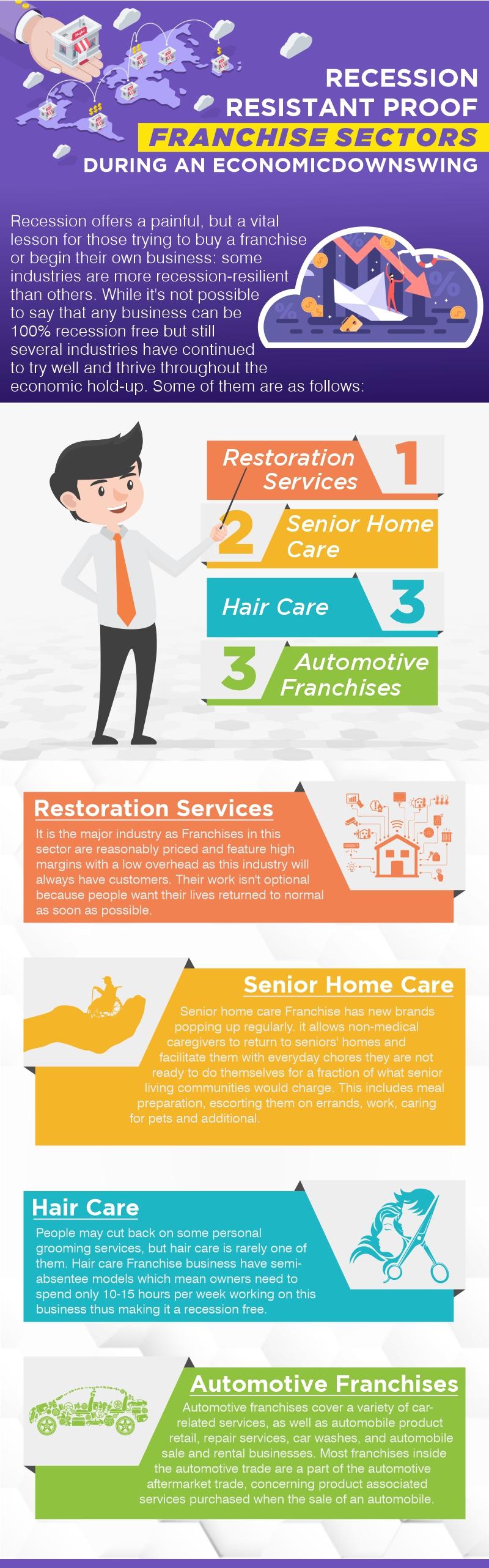 RECESSION RESISTANT PROOF FRANCHISE SECTORS DURING AN ECONOMICDOWNSWING

Recession offers a painful, but a vital lesson for those trying to buy a franchise or begin their own business: some industries are more recession-resilient than others. While it's not possible to say that any business can be 100% recession free but still several industries have continued to try well and thrive throughout the economic hold-up. Some of them are as follows:

Restoration Services 1

2 Senior Home Care

Hair Care 3

3 Automotive Franchises

Restoration Services

It is the major industry as Franchises in this sector are reasonably priced and feature high margins with a low overhead as this industry will always have customers. Their work isn't optional because people want their lives returned to normal as soon as possible.

Senior Home Care

Senior home care Franchise has new brands popping up regularly. it allows non-medical caregivers to return to seniors' homes and facilitate them with everyday chores they are not ready to do themselves for a fraction of what senior living communities would charge. This includes meal preparation, escorting them on errands, work, caring for pets and additional.

Hair Care

People may cut back on some personal grooming services, but hair care is rarely one of them. Hair care Franchise business have semi-absentee models which mean owners need to spend only 10-15 hours per week working on this business thus making it a recession free.

Automotive Franchises

Automotive franchises cover a variety of car-related services, as well as automobile product retail, repair services, car washes, and automobile sale and rental businesses. Most franchises inside the automotive trade are a part of the automotive aftermarket trade, concerning product associated services purchased when the sale of an automobile.