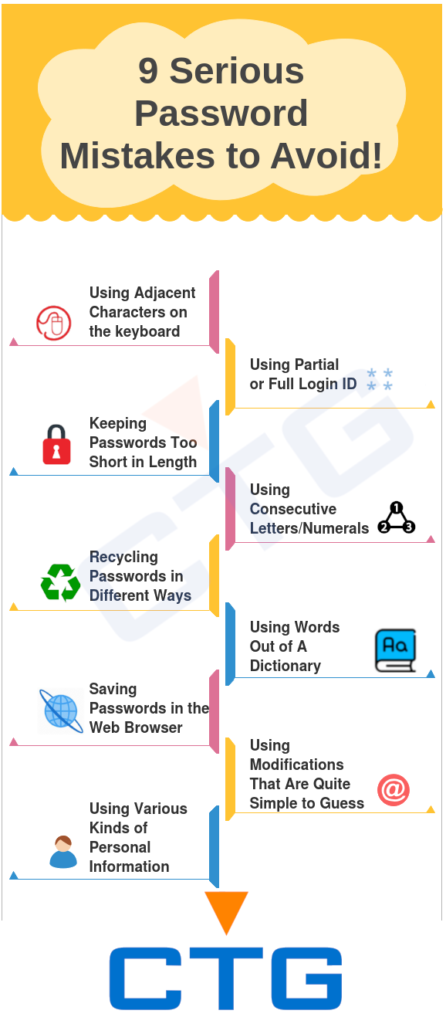 9 Serious Password Mistakes to Avoid!

Using Adjacent Characters on the keyboard

Using Partial or Full Login ID

Keeping Passwords Too Short in Length

Using Consecutive Letters/Numerals

1 2 3

Recycling Passwords in Different Ways

Using Words Out of A Dictionary

Aa

Saving Passwords in the Web Browser

Using Modifications That Are Quite Simple to Guess

@

Using Various Kinds of Personal Information

CTG