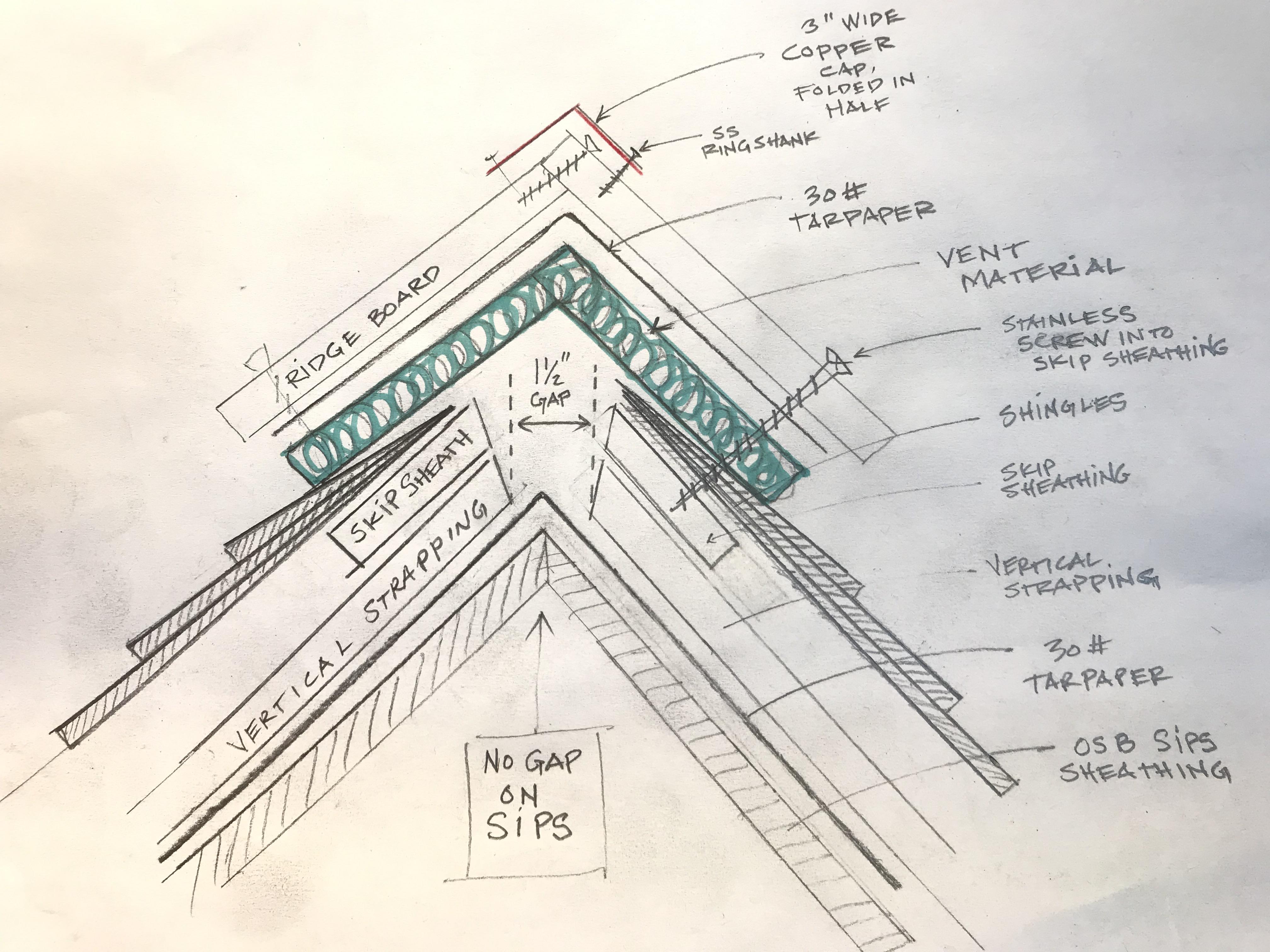 3" WIDE COPPER CAP, FOLDED IN HALF

SS RINGSHANK

30# TARPAPER

VENT MATERIAL

STAINLESS SCREW INTO SKIP SHEATHING

SHINGLES

SKIP SHEATHING

VERTICAL STRAPPING

30# TARPAPER

OSB SIPS SHEATHING

RIDGE BOARD

$1\frac{1}{2}$" GAP

SKIP SHEATH

VERTICAL STRAPPING

NO GAP ON SIPS