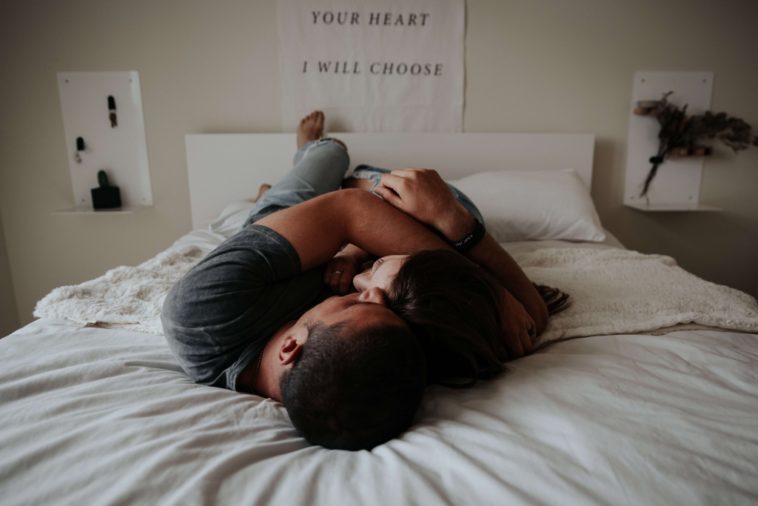 YOUR HEART

I WILL CHOOSE