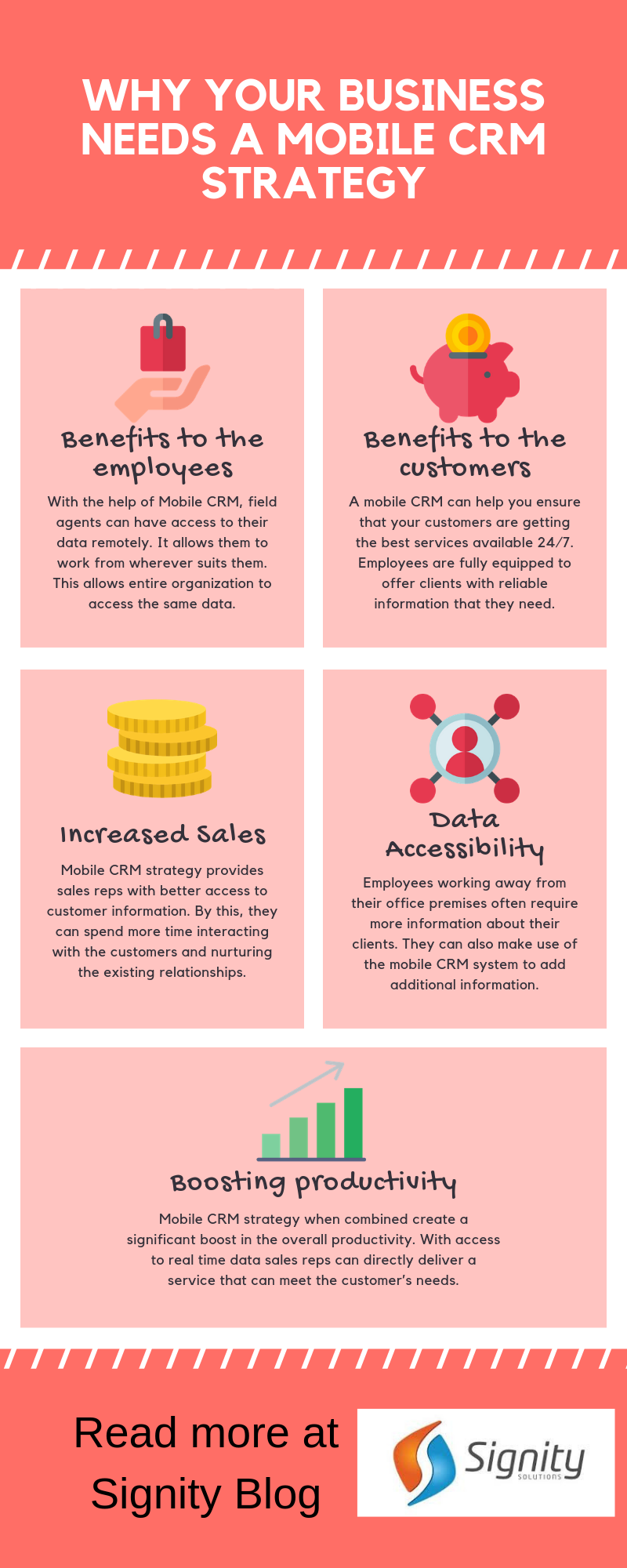 WHY YOUR BUSINESS NEEDS A MOBILE CRM STRATEGY

Benefits to the employees

With the help of Mobile CRM, field agents can have access to their data remotely. It allows them to work from wherever suits them. This allows entire organization to access the same data.

Benefits to the customers

A mobile CRM can help you ensure that your customers are getting the best services available 24/7. Employees are fully equipped to offer clients with reliable information that they need.

Increased Sales

Mobile CRM strategy provides sales reps with better access to customer information. By this, they can spend more time interacting with the customers and nurturing the existing relationships.

Data Accessibility

Employees working away from their office premises often require more information about their clients. They can also make use of the mobile CRM system to add additional information.

Boosting productivity

Mobile CRM strategy when combined create a significant boost in the overall productivity. With access to real time data sales reps can directly deliver a service that can meet the customer's needs.

Read more at Signity Blog

Signity SOLUTIONS