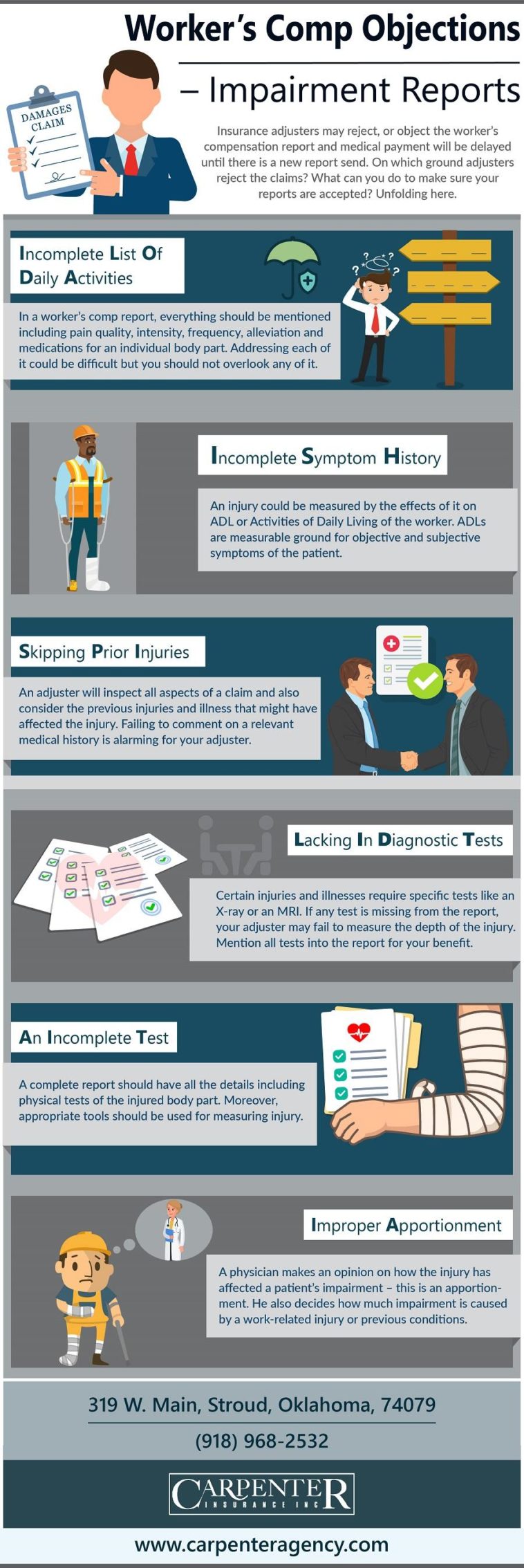 Worker's Comp Objections – Impairment Reports

DAMAGES CLAIM

Insurance adjusters may reject, or object the worker's compensation report and medical payment will be delayed until there is a new report send. On which ground adjusters reject the claims? What can you do to make sure your reports are accepted? Unfolding here.

Incomplete List Of Daily Activities

In a worker's comp report, everything should be mentioned including pain quality, intensity, frequency, alleviation and medications for an individual body part. Addressing each of it could be difficult but you should not overlook any of it.

Incomplete Symptom History

An injury could be measured by the effects of it on ADL or Activities of Daily Living of the worker. ADLs are measurable ground for objective and subjective symptoms of the patient.

Skipping Prior Injuries

An adjuster will inspect all aspects of a claim and also consider the previous injuries and illness that might have affected the injury. Failing to comment on a relevant medical history is alarming for your adjuster.

Lacking In Diagnostic Tests

Certain injuries and illnesses require specific tests like an X-ray or an MRI. If any test is missing from the report, your adjuster may fail to measure the depth of the injury. Mention all tests into the report for your benefit.

An Incomplete Test

A complete report should have all the details including physical tests of the injured body part. Moreover, appropriate tools should be used for measuring injury.

Improper Apportionment

A physician makes an opinion on how the injury has affected a patient's impairment – this is an apportionment. He also decides how much impairment is caused by a work-related injury or previous conditions.

319 W. Main, Stroud, Oklahoma, 74079

(918) 968-2532

CARPENTER INSURANCE INC

www.carpenteragency.com