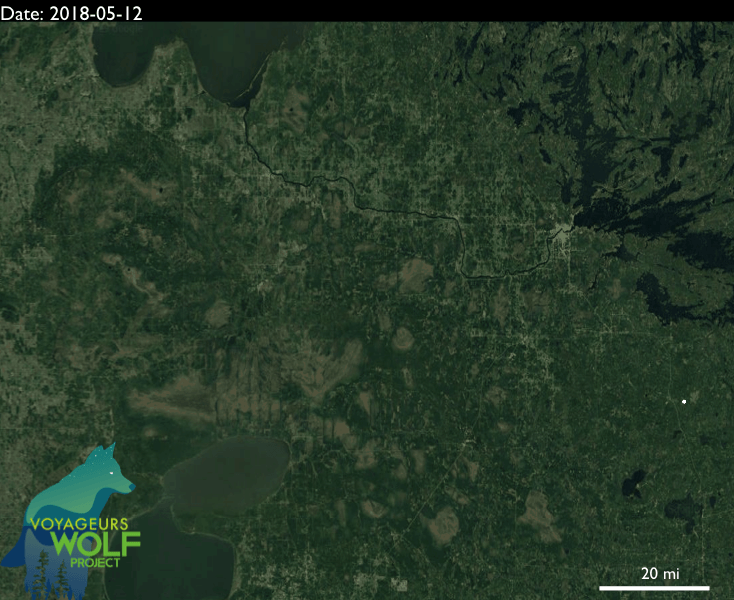 Date: 2018-05-12

VOYAGEURS
WOLF
PROJECT

20 mi