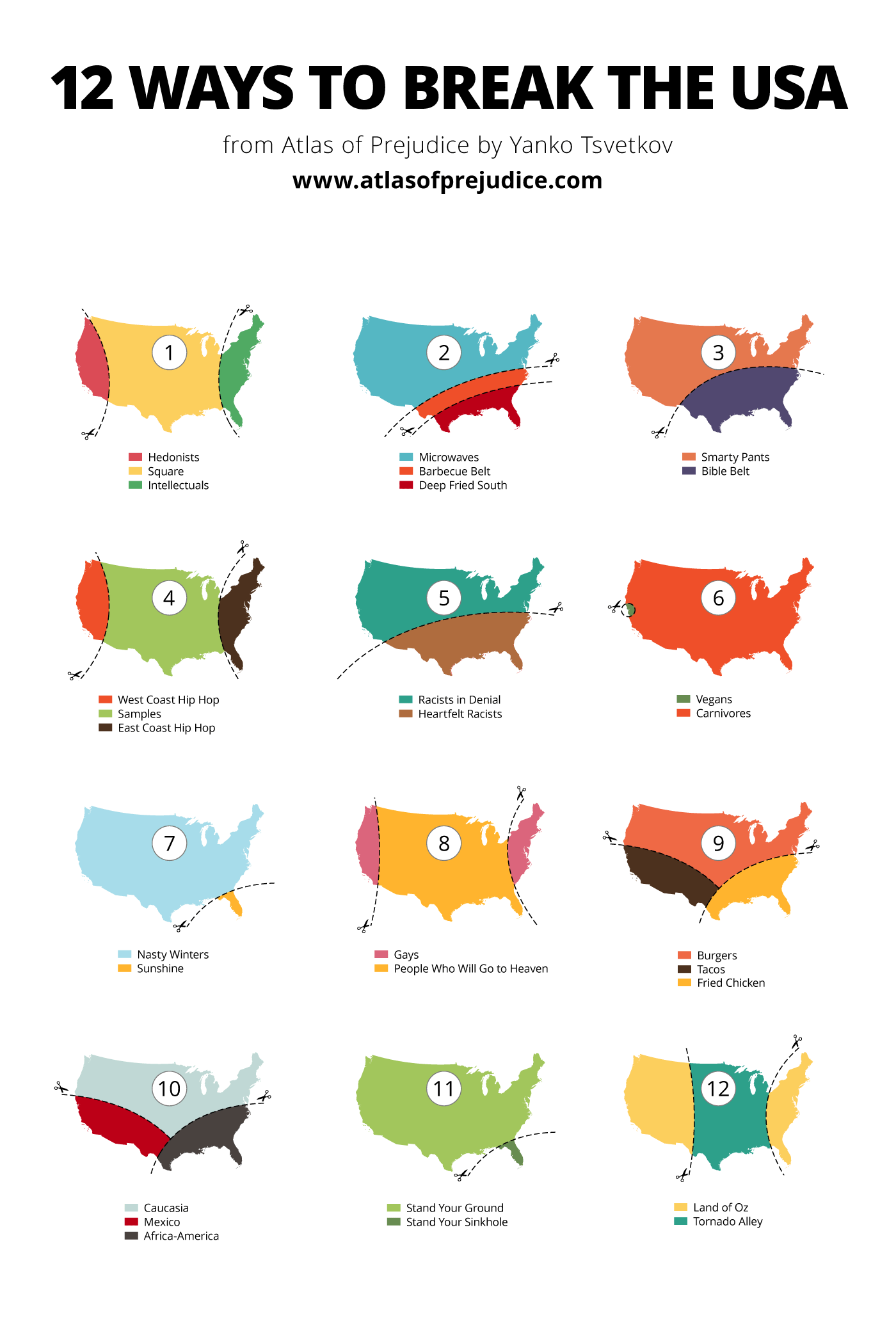 12 WAYS TO BREAK THE USA

from Atlas of Prejudice by Yanko Tsvetkov

www.atlasofprejudice.com

1

Hedonists
Square
Intellectuals

2

Microwaves
Barbecue Belt
Deep Fried South

3

Smarty Pants
Bible Belt

4

West Coast Hip Hop
Samples
East Coast Hip Hop

5

Racists in Denial
Heartfelt Racists

6

Vegans
Carnivores

7

Nasty Winters
Sunshine

8

Gays
People Who Will Go to Heaven

9

Burgers
Tacos
Fried Chicken

10

Caucasia
Mexico
Africa-America

11

Stand Your Ground
Stand Your Sinkhole

12

Land of Oz
Tornado Alley