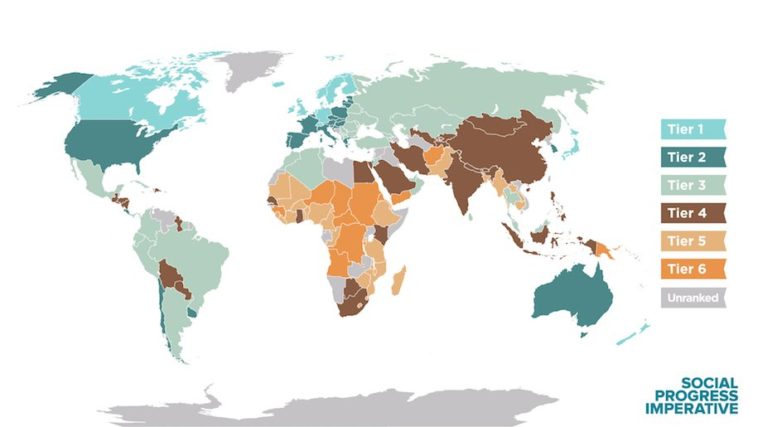 Tier 1
Tier 2
Tier 3
Tier 4
Tier 5
Tier 6
Unranked

SOCIAL PROGRESS IMPERATIVE