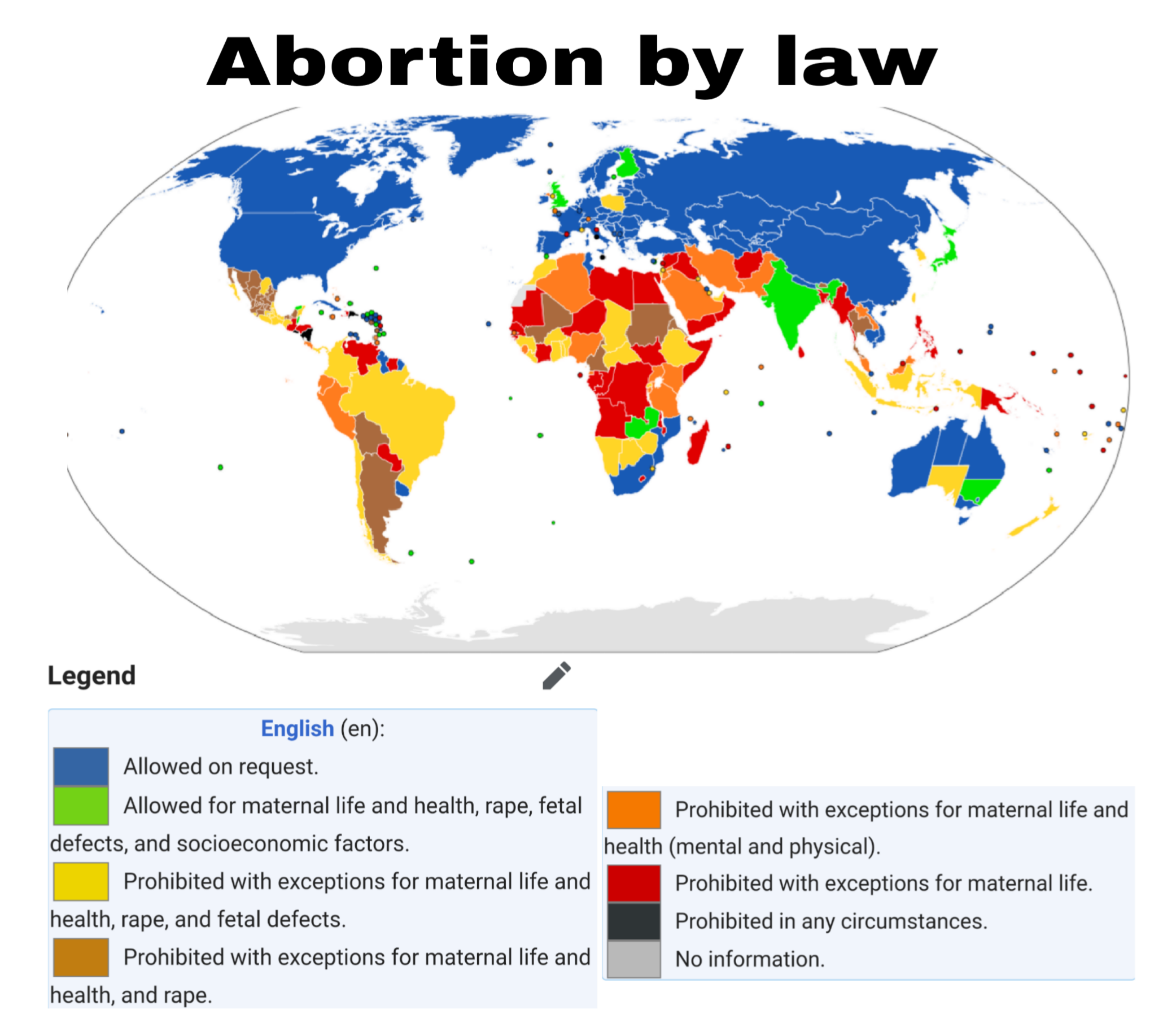 Abortion by law

Legend

English (en):

Allowed on request.

Allowed for maternal life and health, rape, fetal defects, and socioeconomic factors.

Prohibited with exceptions for maternal life and health, rape, and fetal defects.

Prohibited with exceptions for maternal life and health, and rape.

Prohibited with exceptions for maternal life and health (mental and physical).

Prohibited with exceptions for maternal life.

Prohibited in any circumstances.

No information.