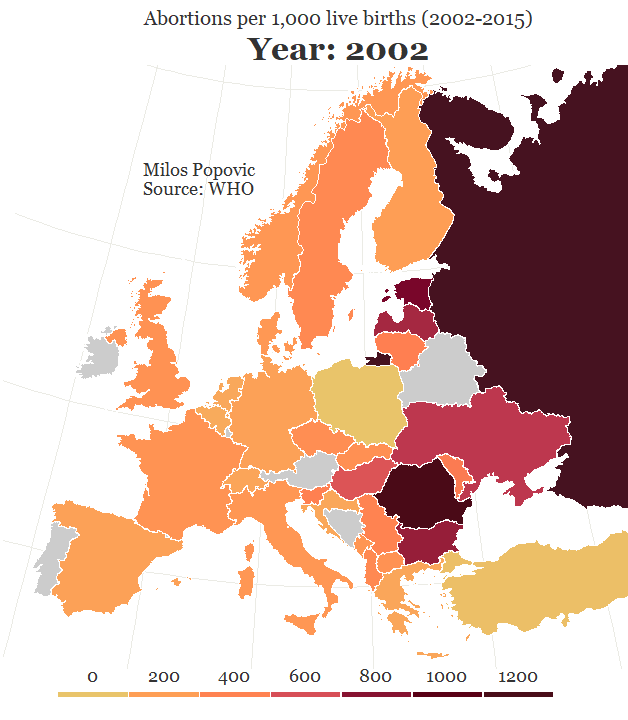 Abortions per 1,000 live births (2002-2015)
Year: 2002

Milos Popovic
Source: WHO

0 200 400 600 800 1000 1200